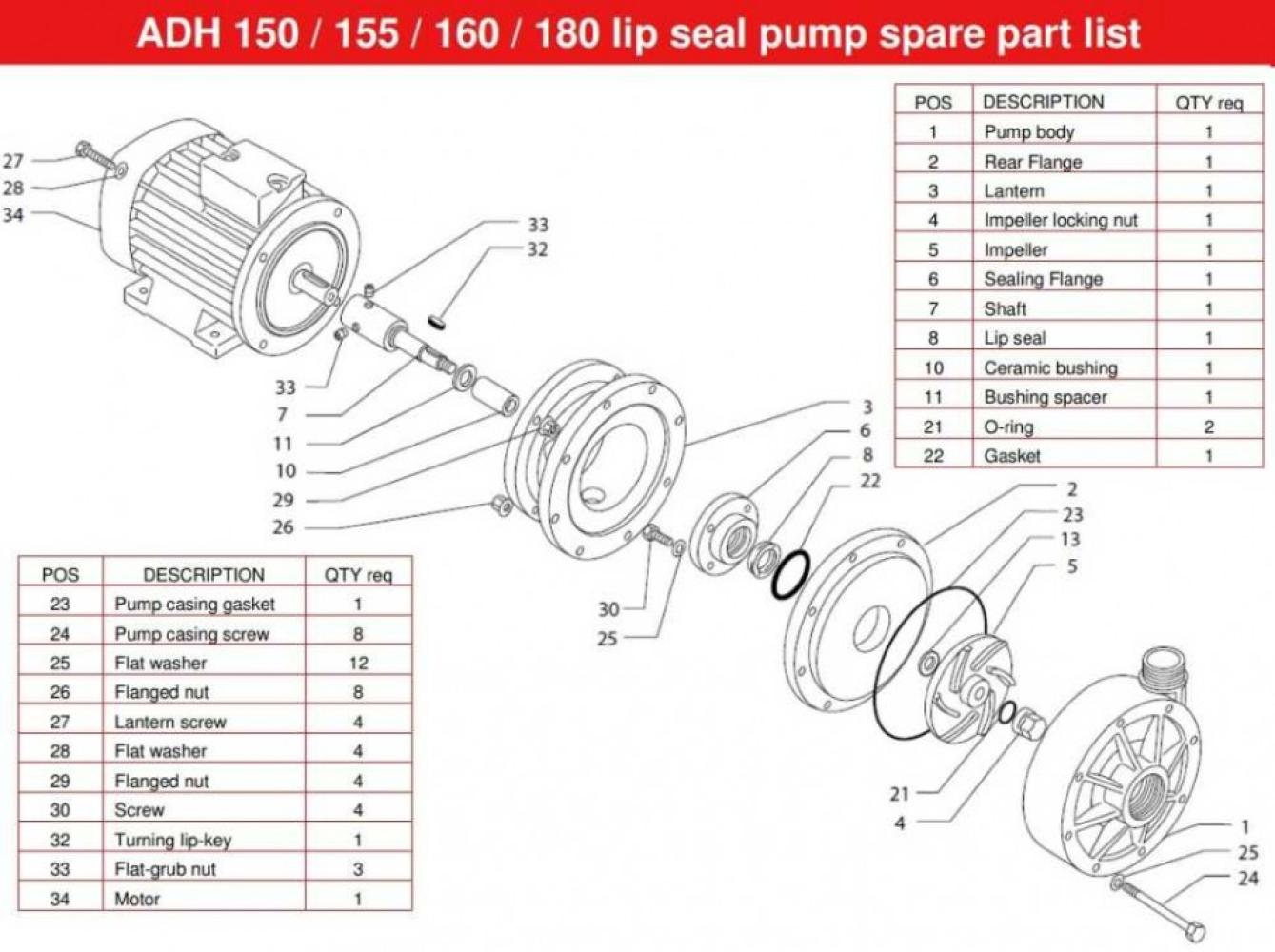 ADH 150 / 155 / 160 / 180 lip seal pump spare part list

| POS | DESCRIPTION | QTY req |
|---|---|---|
| 1 | Pump body | 1 |
| 2 | Rear Flange | 1 |
| 3 | Lantern | 1 |
| 4 | Impeller locking nut | 1 |
| 5 | Impeller | 1 |
| 6 | Sealing Flange | 1 |
| 7 | Shaft | 1 |
| 8 | Lip seal | 1 |
| 10 | Ceramic bushing | 1 |
| 11 | Bushing spacer | 1 |
| 21 | O-ring | 2 |
| 22 | Gasket | 1 |

27
28
34
33
32
33
7
11
10
29
26
3
6
8
22
2
23
13
5
30
25
21
4
1
25
24

| POS | DESCRIPTION | QTY req |
|---|---|---|
| 23 | Pump casing gasket | 1 |
| 24 | Pump casing screw | 8 |
| 25 | Flat washer | 12 |
| 26 | Flanged nut | 8 |
| 27 | Lantern screw | 4 |
| 28 | Flat washer | 4 |
| 29 | Flanged nut | 4 |
| 30 | Screw | 4 |
| 32 | Turning lip-key | 1 |
| 33 | Flat-grub nut | 3 |
| 34 | Motor | 1 |