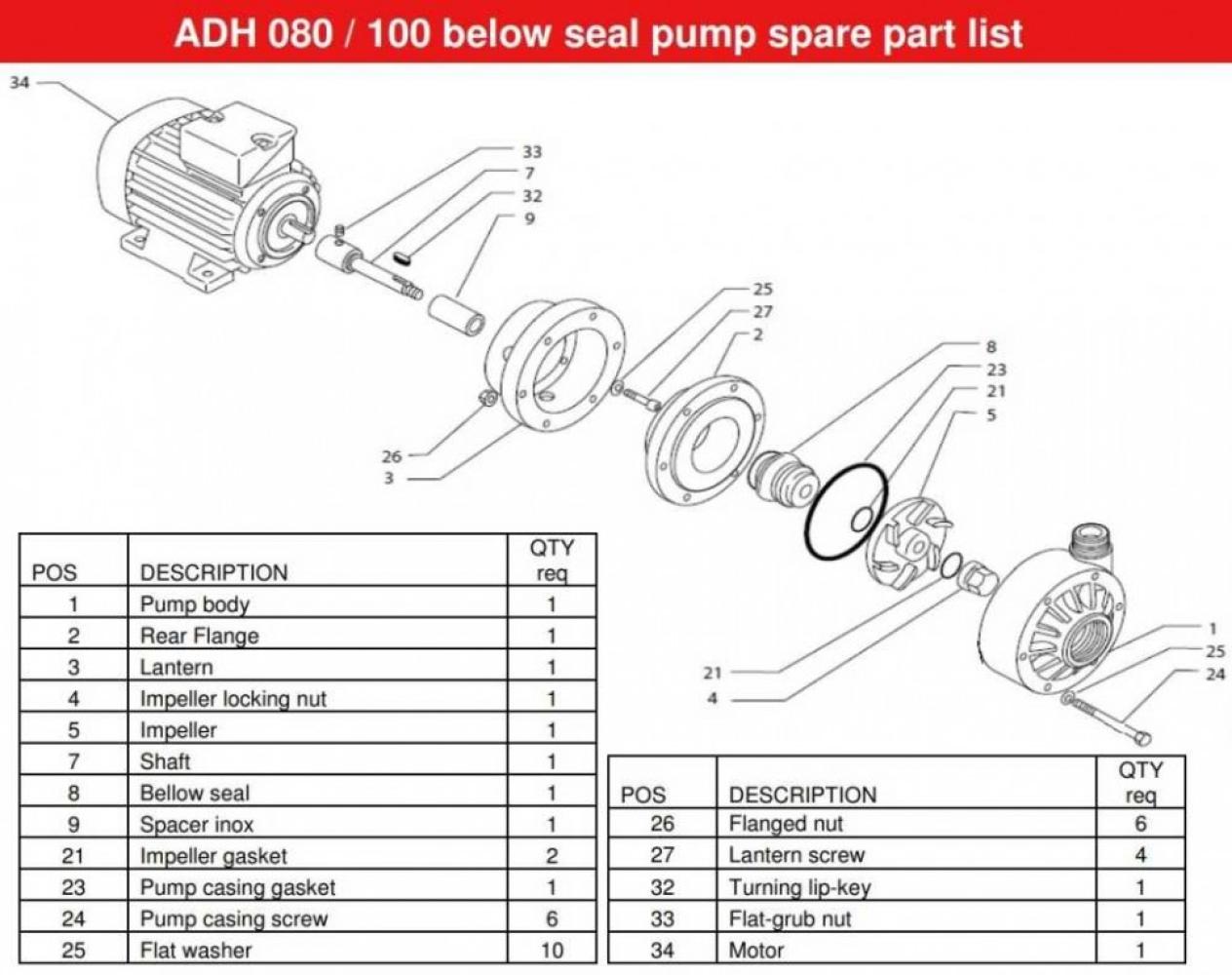 ADH 080 / 100 below seal pump spare part list

34
33
7
32
9
25
27
2
8
23
21
5
26
3
21
4
1
25
24

| POS | DESCRIPTION | QTY req |
|---|---|---|
| 1 | Pump body | 1 |
| 2 | Rear Flange | 1 |
| 3 | Lantern | 1 |
| 4 | Impeller locking nut | 1 |
| 5 | Impeller | 1 |
| 7 | Shaft | 1 |
| 8 | Bellow seal | 1 |
| 9 | Spacer inox | 1 |
| 21 | Impeller gasket | 2 |
| 23 | Pump casing gasket | 1 |
| 24 | Pump casing screw | 6 |
| 25 | Flat washer | 10 |

| POS | DESCRIPTION | QTY req |
|---|---|---|
| 26 | Flanged nut | 6 |
| 27 | Lantern screw | 4 |
| 32 | Turning lip-key | 1 |
| 33 | Flat-grub nut | 1 |
| 34 | Motor | 1 |