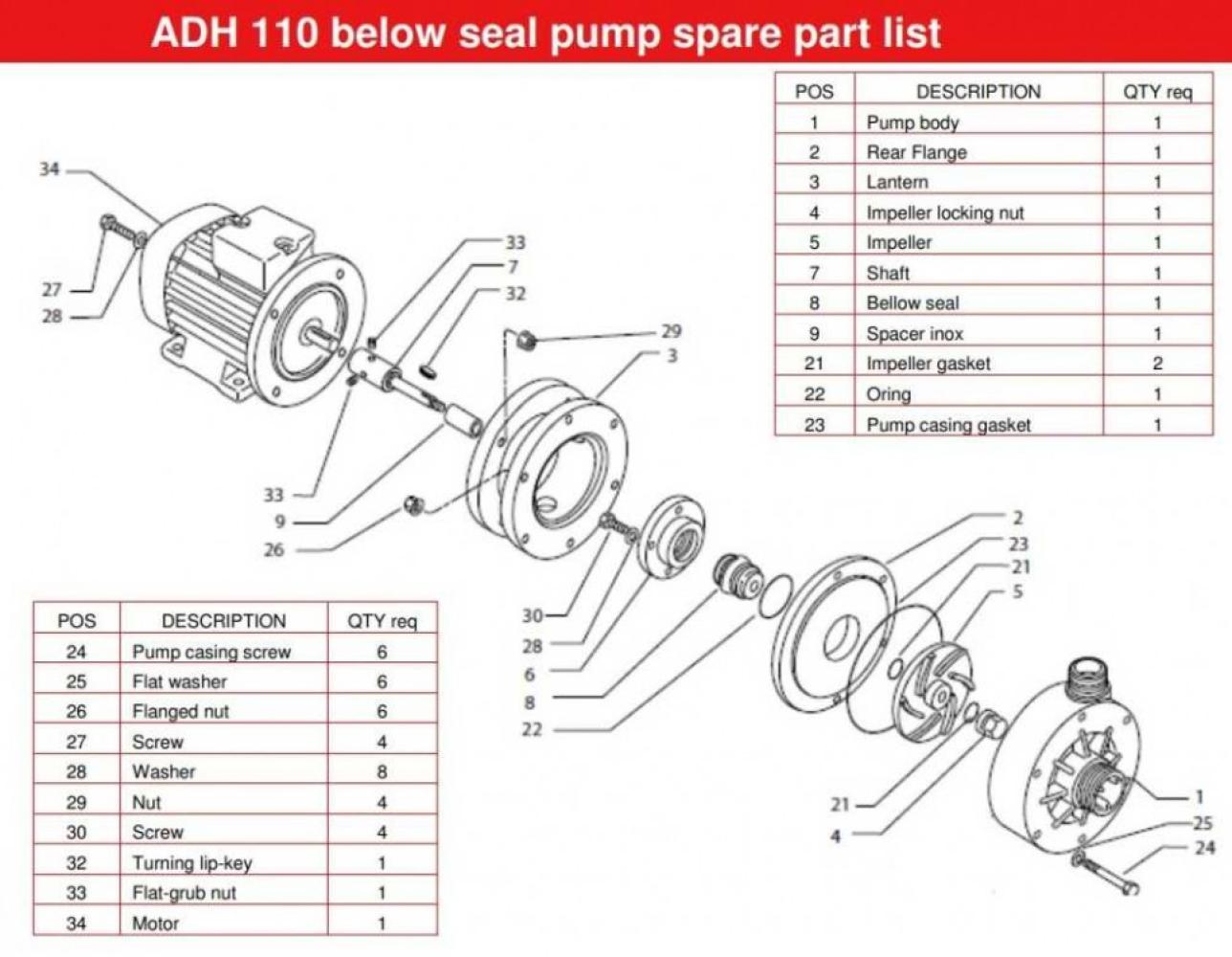 ADH 110 below seal pump spare part list

| POS | DESCRIPTION | QTY req |
|---|---|---|
| 1 | Pump body | 1 |
| 2 | Rear Flange | 1 |
| 3 | Lantern | 1 |
| 4 | Impeller locking nut | 1 |
| 5 | Impeller | 1 |
| 7 | Shaft | 1 |
| 8 | Bellow seal | 1 |
| 9 | Spacer inox | 1 |
| 21 | Impeller gasket | 2 |
| 22 | Oring | 1 |
| 23 | Pump casing gasket | 1 |

34
27
28
33
7
32
29
3
33
9
26
30
28
6
8
22
2
23
21
5
21
4
1
25
24

| POS | DESCRIPTION | QTY req |
|---|---|---|
| 24 | Pump casing screw | 6 |
| 25 | Flat washer | 6 |
| 26 | Flanged nut | 6 |
| 27 | Screw | 4 |
| 28 | Washer | 8 |
| 29 | Nut | 4 |
| 30 | Screw | 4 |
| 32 | Turning lip-key | 1 |
| 33 | Flat-grub nut | 1 |
| 34 | Motor | 1 |