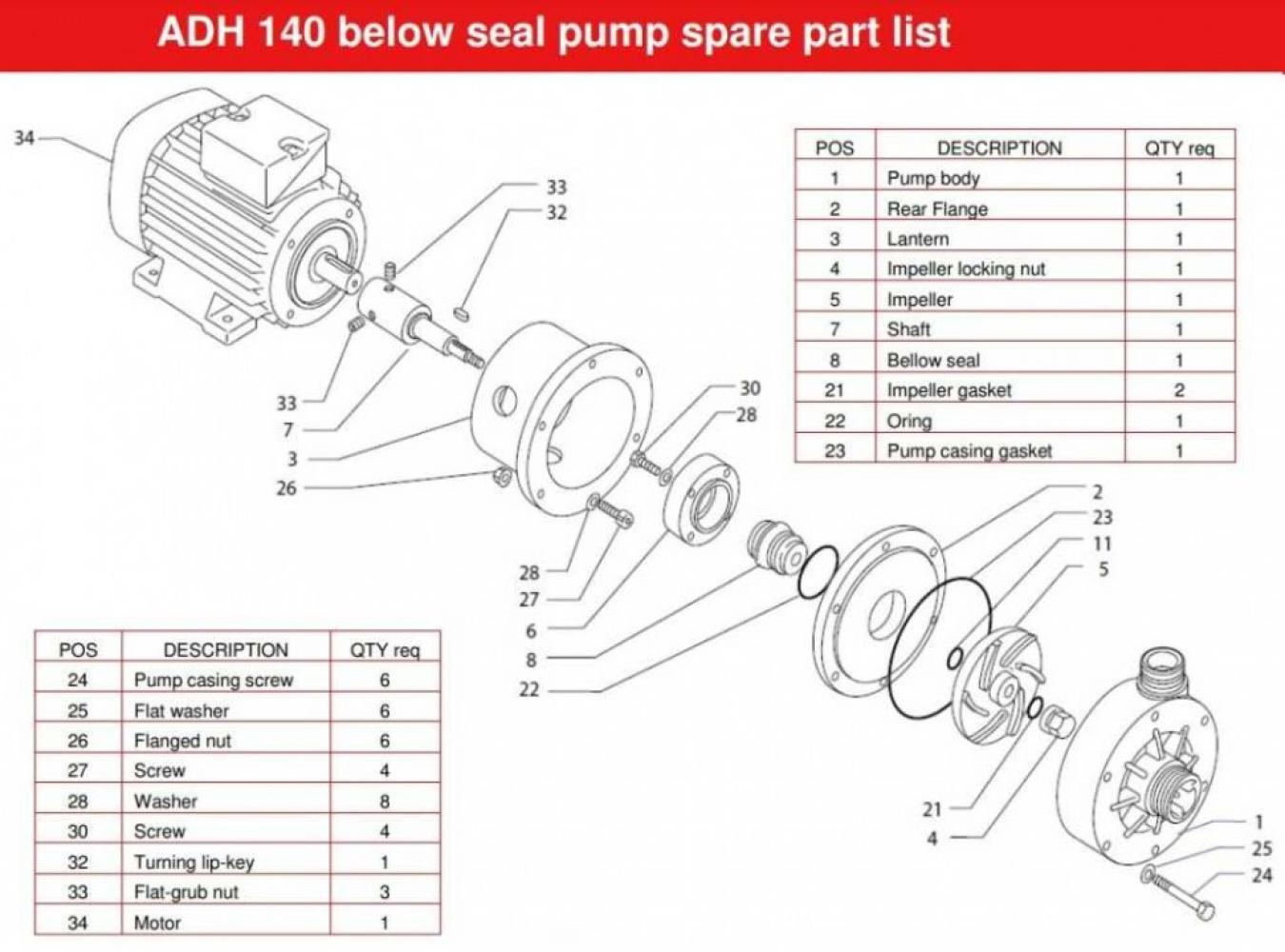 ADH 140 below seal pump spare part list

34

33
32

33
7
3
26

30
28

28
27
6
8
22

2
23
11
5

21
4

1
25
24

| POS | DESCRIPTION | QTY req |
|---|---|---|
| 1 | Pump body | 1 |
| 2 | Rear Flange | 1 |
| 3 | Lantern | 1 |
| 4 | Impeller locking nut | 1 |
| 5 | Impeller | 1 |
| 7 | Shaft | 1 |
| 8 | Bellow seal | 1 |
| 21 | Impeller gasket | 2 |
| 22 | Oring | 1 |
| 23 | Pump casing gasket | 1 |

| POS | DESCRIPTION | QTY req |
|---|---|---|
| 24 | Pump casing screw | 6 |
| 25 | Flat washer | 6 |
| 26 | Flanged nut | 6 |
| 27 | Screw | 4 |
| 28 | Washer | 8 |
| 30 | Screw | 4 |
| 32 | Turning lip-key | 1 |
| 33 | Flat-grub nut | 3 |
| 34 | Motor | 1 |