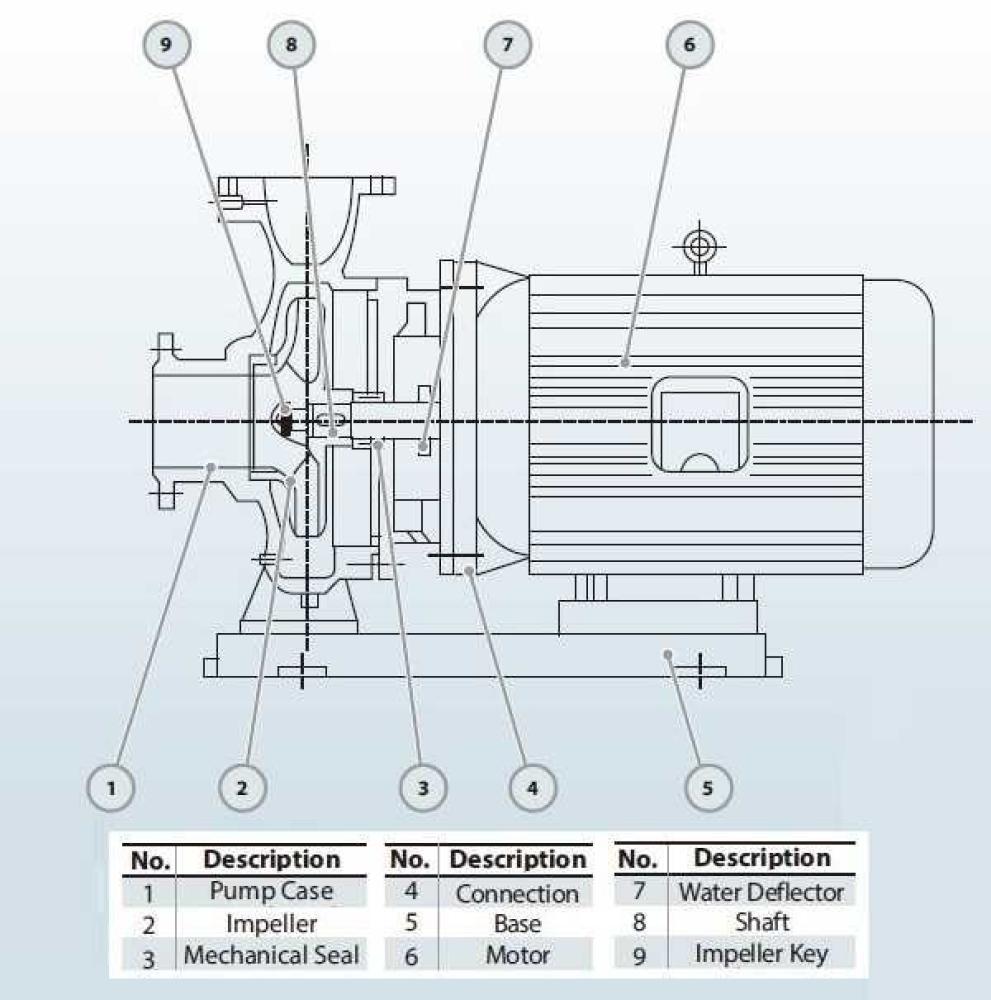 9 8 7 6

1 2 3 4 5

| No. | Description |
|---|---|
| 1 | Pump Case |
| 2 | Impeller |
| 3 | Mechanical Seal |

| No. | Description |
|---|---|
| 4 | Connection |
| 5 | Base |
| 6 | Motor |

| No. | Description |
|---|---|
| 7 | Water Deflector |
| 8 | Shaft |
| 9 | Impeller Key |