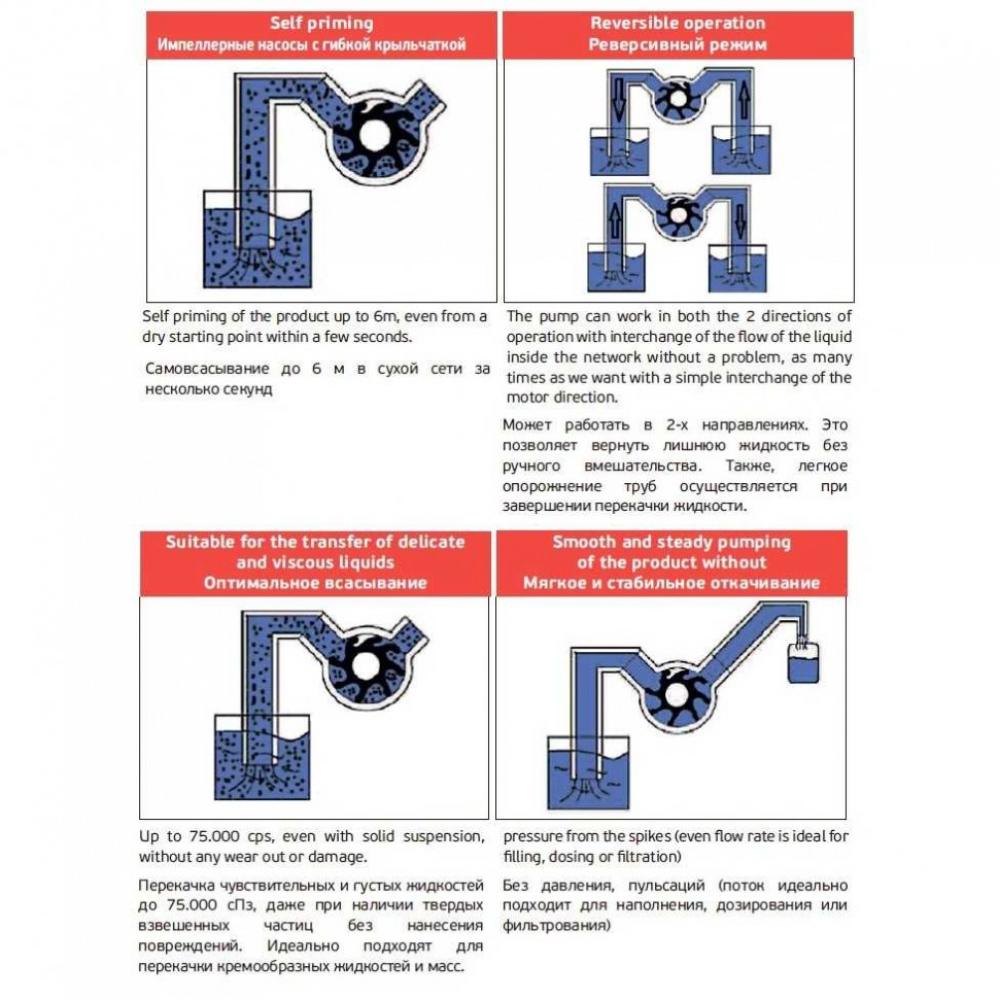 Self priming
Импеллерные насосы с гибкой крыльчаткой

Self priming of the product up to 6m, even from a dry starting point within a few seconds.

Самовсасывание до 6 м в сухой сети за несколько секунд

Reversible operation
Реверсивный режим

The pump can work in both the 2 directions of operation with interchange of the flow of the liquid inside the network without a problem, as many times as we want with a simple interchange of the motor direction.

Может работать в 2-х направлениях. Это позволяет вернуть лишнюю жидкость без ручного вмешательства. Также, легкое опорожнение труб осуществляется при завершении перекачки жидкости.

Suitable for the transfer of delicate and viscous liquids
Оптимальное всасывание

Up to 75.000 cps, even with solid suspension, without any wear out or damage.

Перекачка чувствительных и густых жидкостей до 75.000 сПз, даже при наличии твердых взвешенных частиц без нанесения повреждений. Идеально подходят для перекачки кремообразных жидкостей и масс.

Smooth and steady pumping of the product without
Мягкое и стабильное откачивание

pressure from the spikes (even flow rate is ideal for filling, dosing or filtration)

Без давления, пульсаций (поток идеально подходит для наполнения, дозирования или фильтрования)