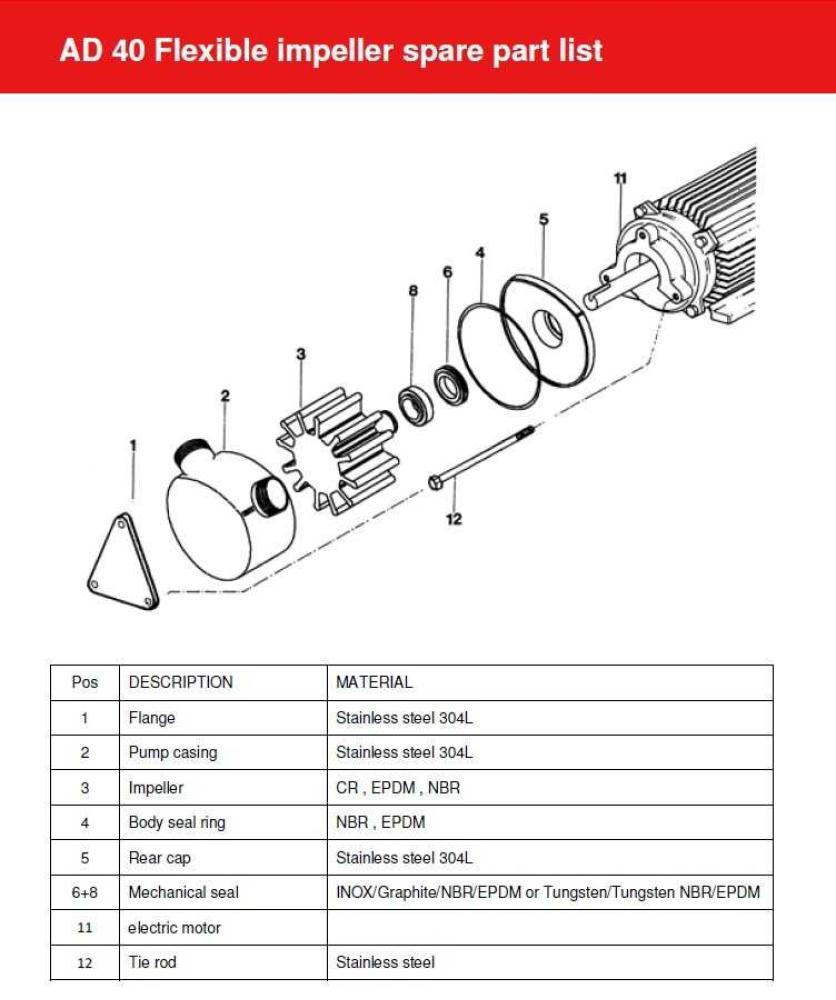 AD 40 Flexible impeller spare part list

11
5
4
6
8
3
2
1
12

| Pos | DESCRIPTION | MATERIAL |
|---|---|---|
| 1 | Flange | Stainless steel 304L |
| 2 | Pump casing | Stainless steel 304L |
| 3 | Impeller | CR , EPDM , NBR |
| 4 | Body seal ring | NBR , EPDM |
| 5 | Rear cap | Stainless steel 304L |
| 6+8 | Mechanical seal | INOX/Graphite/NBR/EPDM or Tungsten/Tungsten NBR/EPDM |
| 11 | electric motor | |
| 12 | Tie rod | Stainless steel |