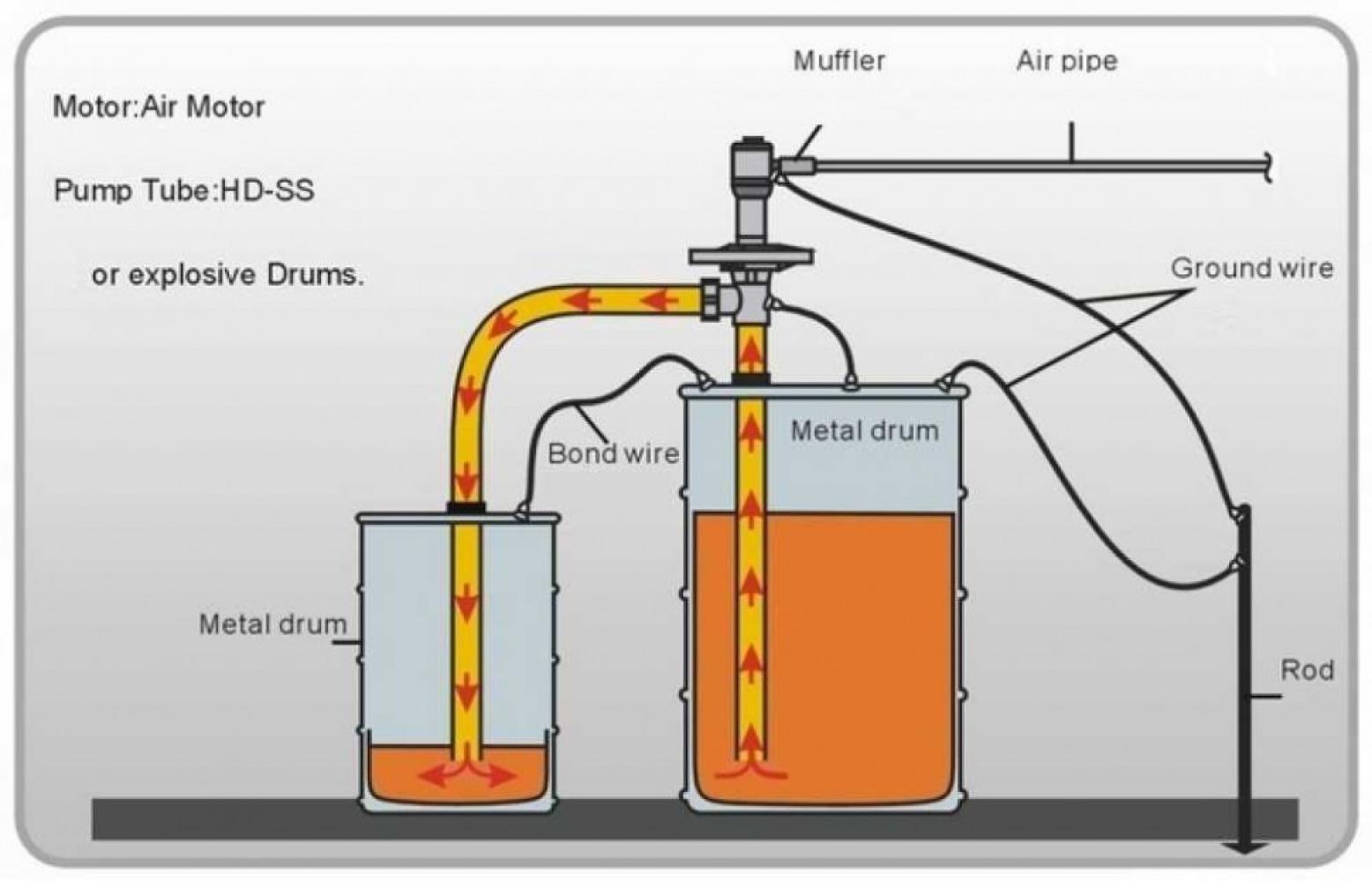 Motor:Air Motor

Pump Tube:HD-SS

or explosive Drums.

Muffler

Air pipe

Ground wire

Bond wire

Metal drum

Metal drum

Rod