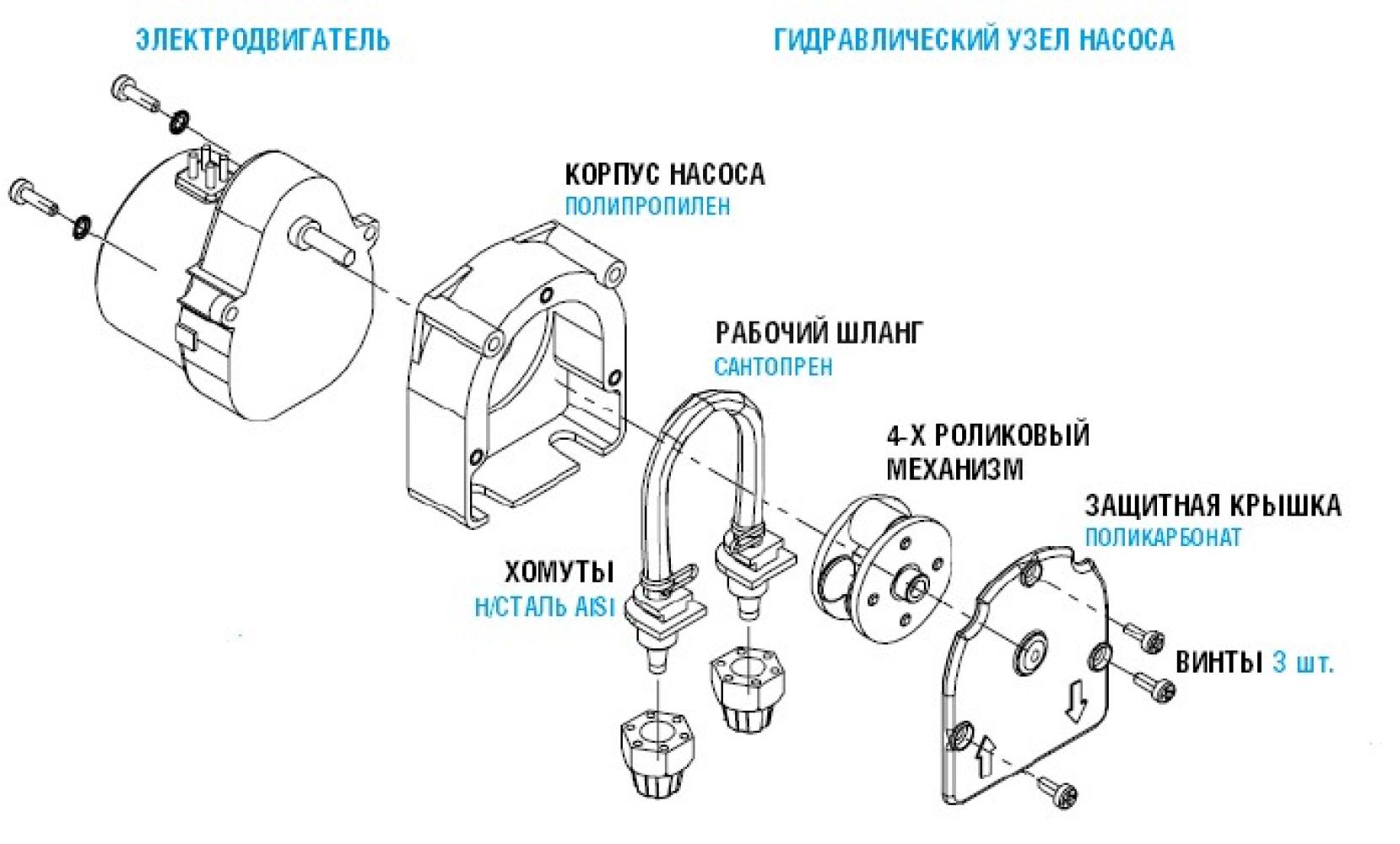 ЭЛЕКТРОДВИГАТЕЛЬ

ГИДРАВЛИЧЕСКИЙ УЗЕЛ НАСОСА

КОРПУС НАСОСА
ПОЛИПРОПИЛЕН

РАБОЧИЙ ШЛАНГ
САНТОПРЕН

4-Х РОЛИКОВЫЙ МЕХАНИЗМ

ЗАЩИТНАЯ КРЫШКА
ПОЛИКАРБОНАТ

ХОМУТЫ
Н/СТАЛЬ AISI

ВИНТЫ 3 шт.