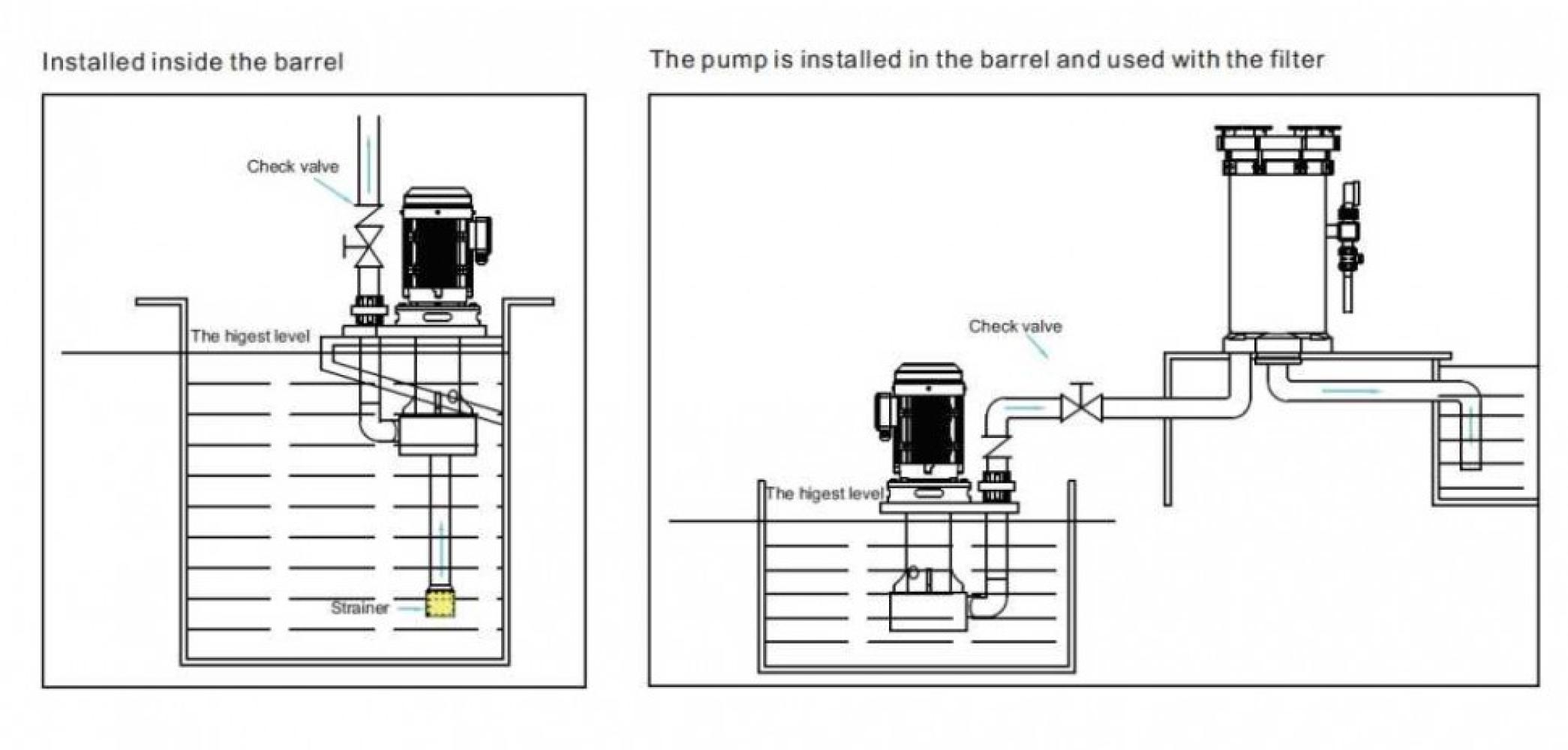 Installed inside the barrel

Check valve

The higest level

Strainer

The pump is installed in the barrel and used with the filter

Check valve

The higest level