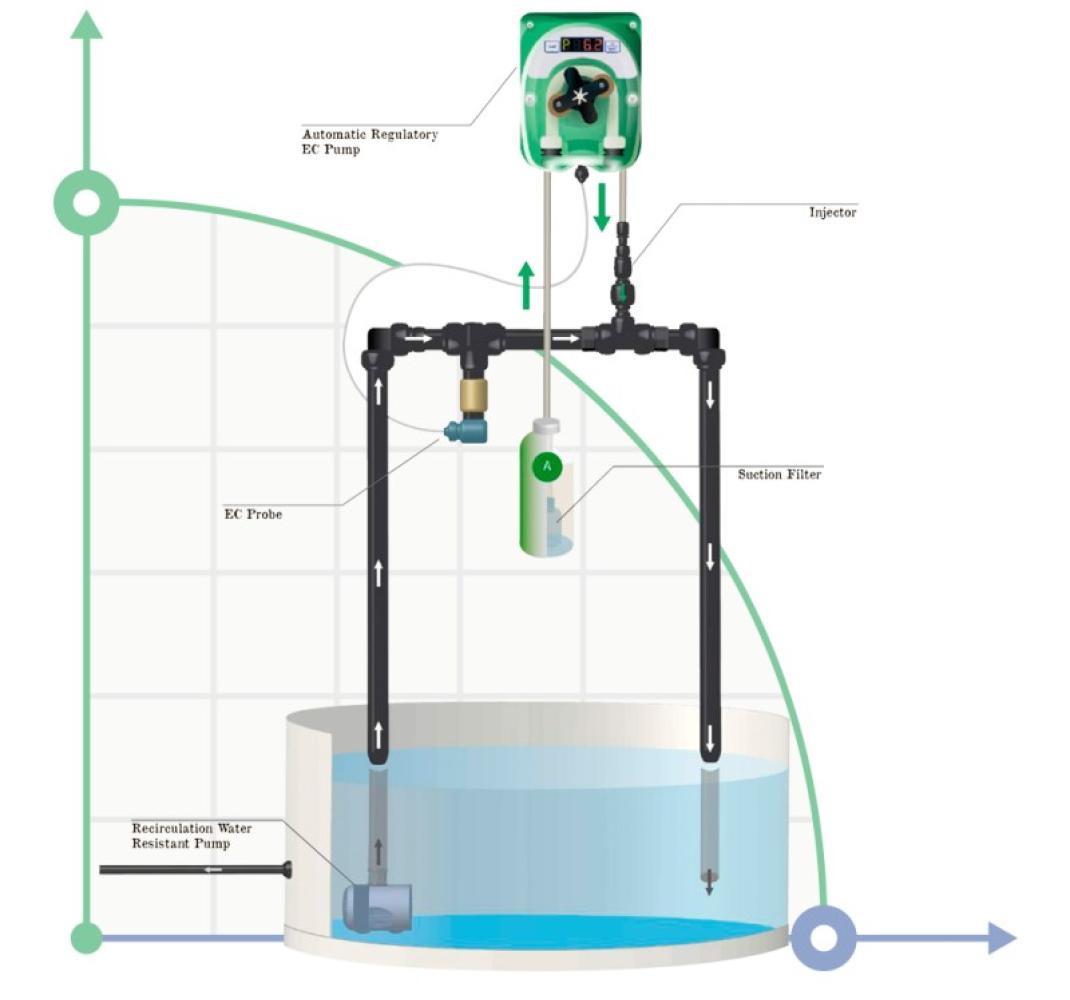 P 6.2

Automatic Regulatory EC Pump

Injector

A

Suction Filter

EC Probe

Recirculation Water Resistant Pump