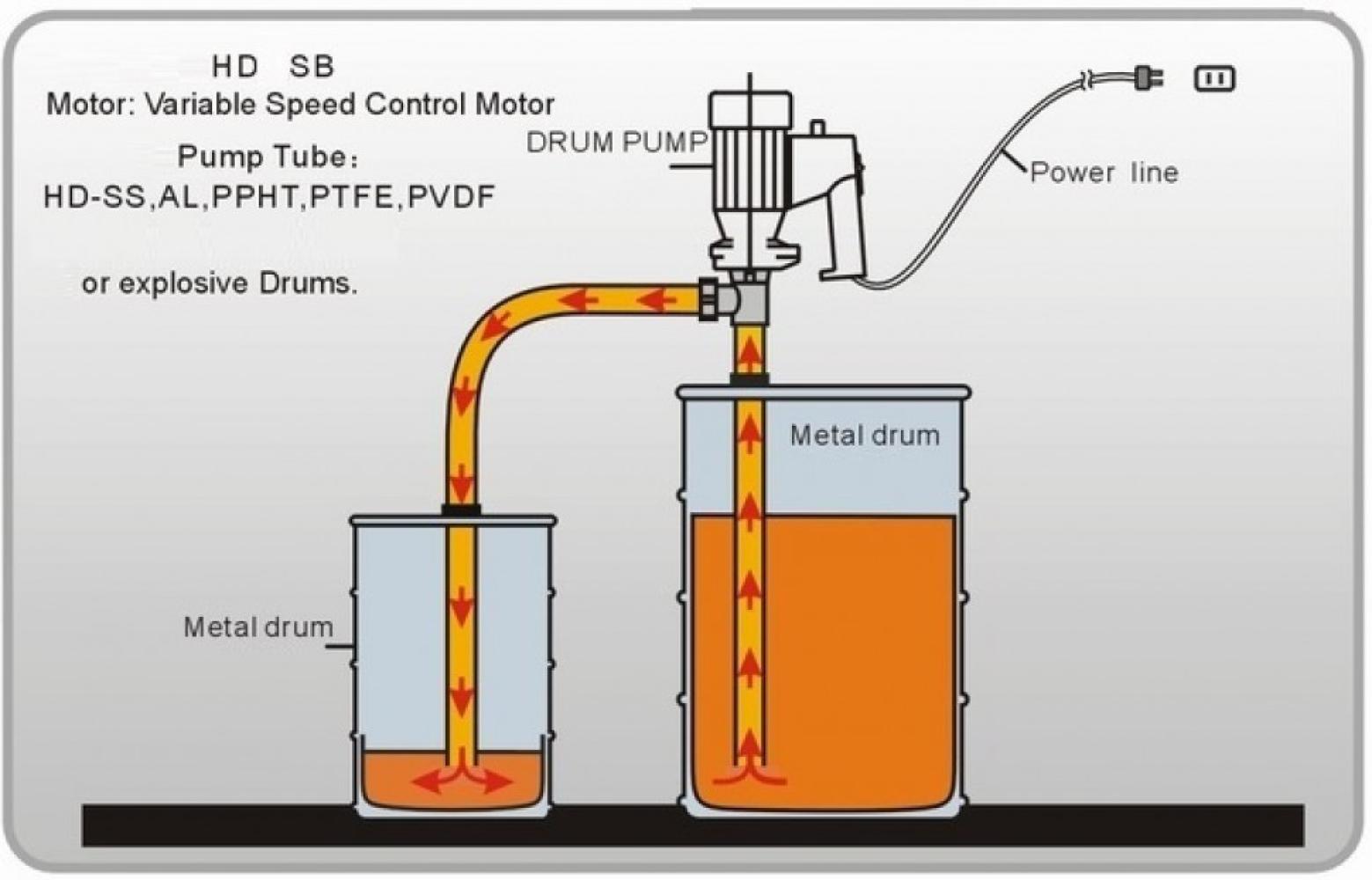 HD SB
Motor: Variable Speed Control Motor
Pump Tube：
HD-SS,AL,PPHT,PTFE,PVDF

or explosive Drums.

DRUM PUMP

Power line

Metal drum

Metal drum