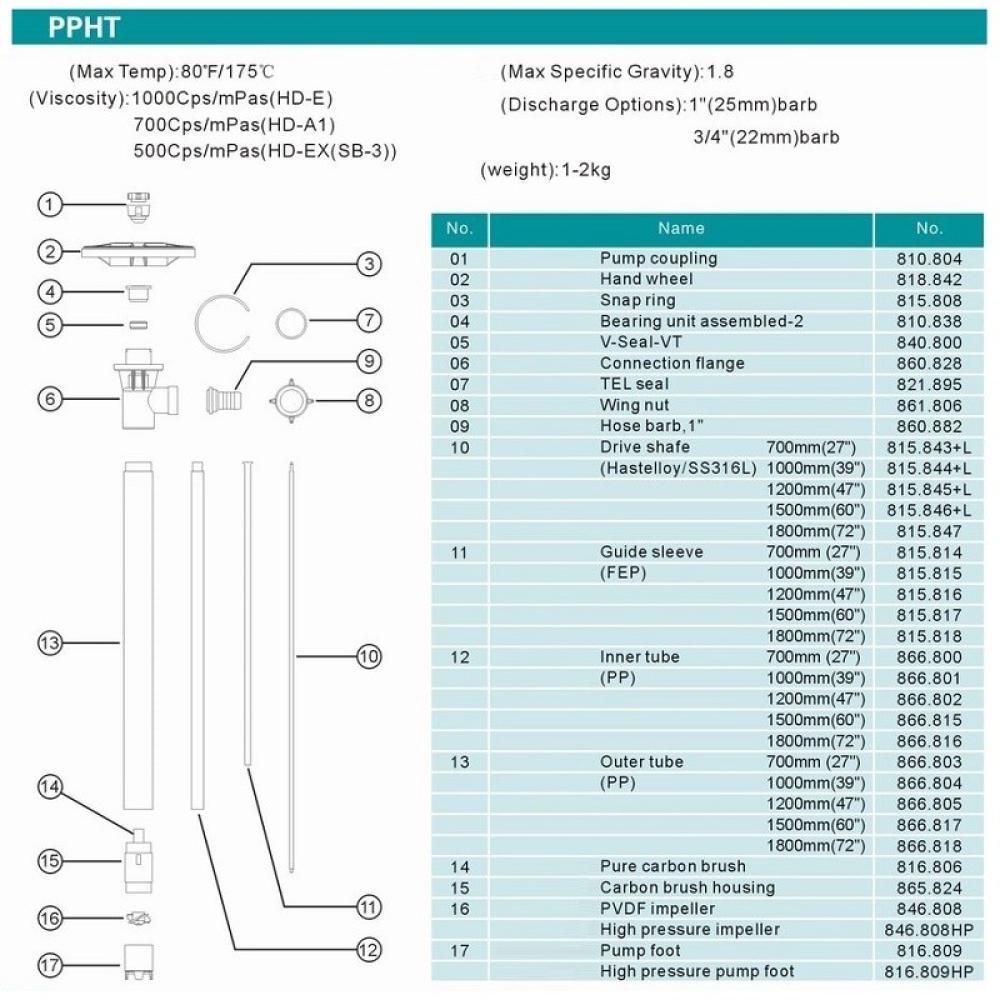 PPHT

(Max Temp):80℉/175℃
(Viscosity):1000Cps/mPas(HD-E)
700Cps/mPas(HD-A1)
500Cps/mPas(HD-EX(SB-3))

(Max Specific Gravity):1.8
(Discharge Options):1"(25mm)barb
3/4"(22mm)barb
(weight):1-2kg

1
2
3
4
5
6
7
8
9
10
11
12
13
14
15
16
17

| No. | Name | | No. |
|---|---|---|---|
| 01 | Pump coupling | | 810.804 |
| 02 | Hand wheel | | 818.842 |
| 03 | Snap ring | | 815.808 |
| 04 | Bearing unit assembled-2 | | 810.838 |
| 05 | V-Seal-VT | | 840.800 |
| 06 | Connection flange | | 860.828 |
| 07 | TEL seal | | 821.895 |
| 08 | Wing nut | | 861.806 |
| 09 | Hose barb,1" | | 860.882 |
| 10 | Drive shafe | 700mm(27") | 815.843+L |
| | (Hastelloy/SS316L) | 1000mm(39") | 815.844+L |
| | | 1200mm(47") | 815.845+L |
| | | 1500mm(60") | 815.846+L |
| | | 1800mm(72") | 815.847 |
| 11 | Guide sleeve | 700mm (27") | 815.814 |
| | (FEP) | 1000mm(39") | 815.815 |
| | | 1200mm(47") | 815.816 |
| | | 1500mm(60") | 815.817 |
| | | 1800mm(72") | 815.818 |
| 12 | Inner tube | 700mm (27") | 866.800 |
| | (PP) | 1000mm(39") | 866.801 |
| | | 1200mm(47") | 866.802 |
| | | 1500mm(60") | 866.815 |
| | | 1800mm(72") | 866.816 |
| 13 | Outer tube | 700mm (27") | 866.803 |
| | (PP) | 1000mm(39") | 866.804 |
| | | 1200mm(47") | 866.805 |
| | | 1500mm(60") | 866.817 |
| | | 1800mm(72") | 866.818 |
| 14 | Pure carbon brush | | 816.806 |
| 15 | Carbon brush housing | | 865.824 |
| 16 | PVDF impeller | | 846.808 |
| | High pressure impeller | | 846.808HP |
| 17 | Pump foot | | 816.809 |
| | High pressure pump foot | | 816.809HP |