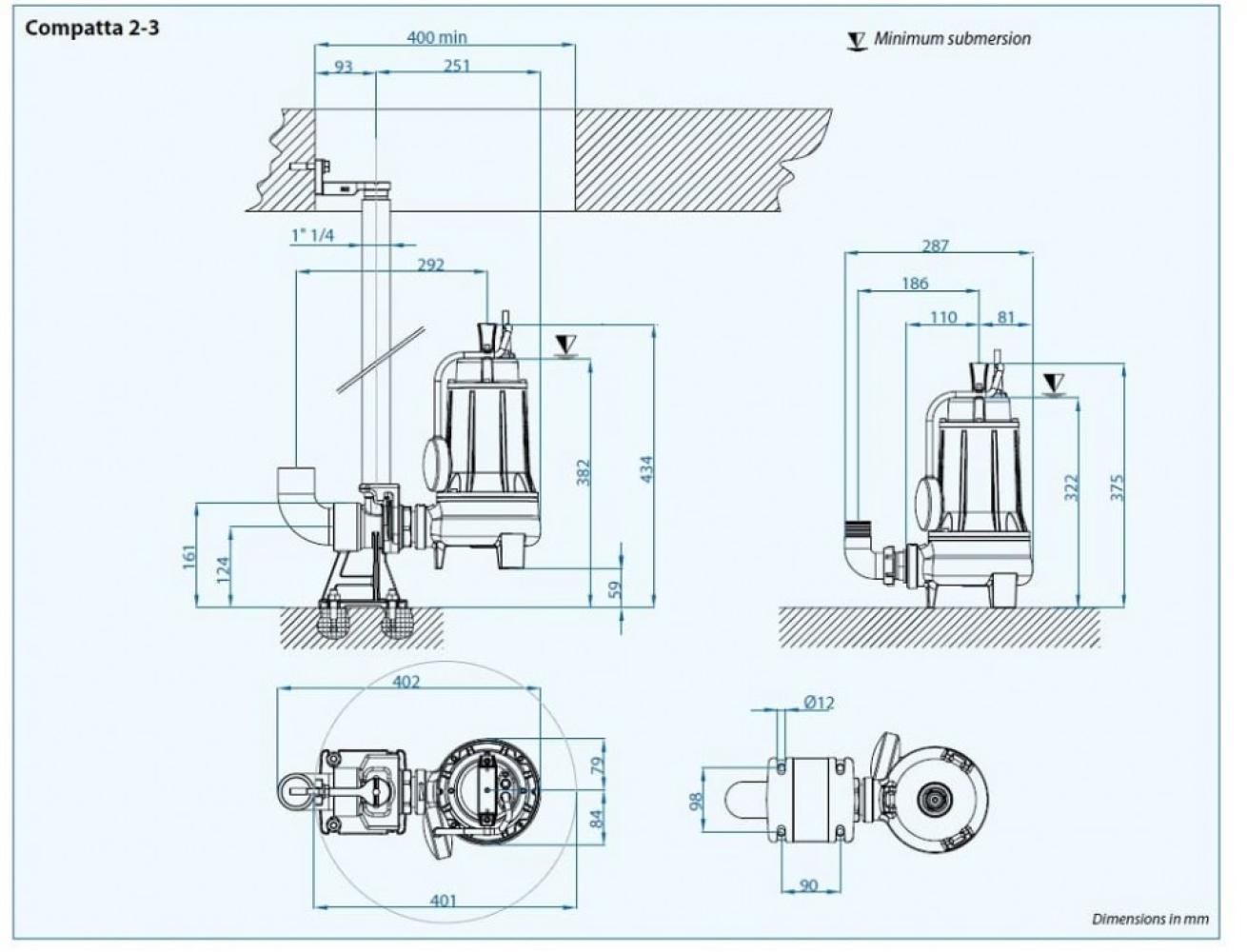 Compatta 2-3

Minimum submersion

400 min
93
251
1" 1/4
292
382
434
161
124
59

287
186
110
81
322
375

402
79
84
401

Ø12
98
90

Dimensions in mm