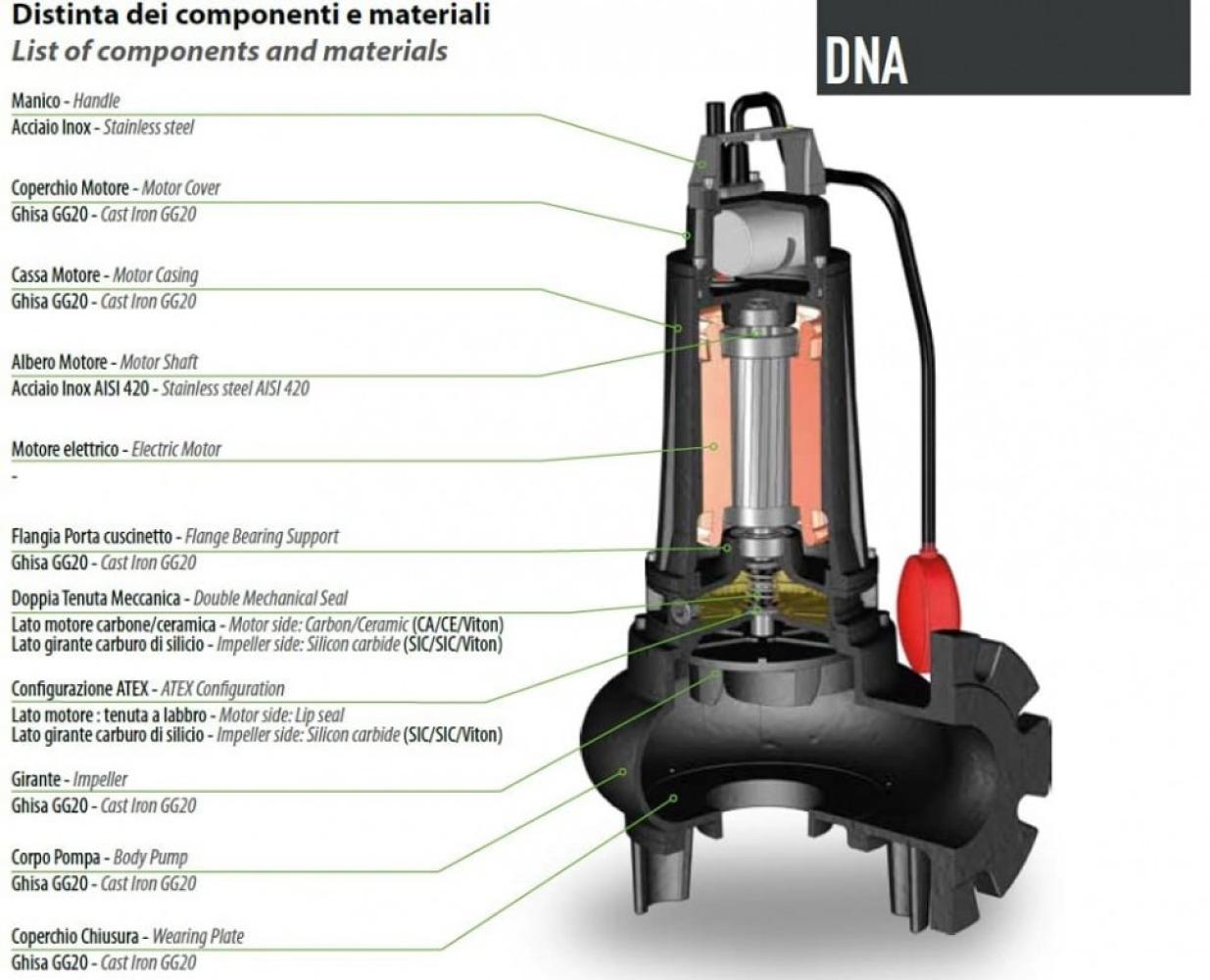 Distinta dei componenti e materiali
List of components and materials

DNA

Manico - Handle
Acciaio Inox - Stainless steel

Coperchio Motore - Motor Cover
Ghisa GG20 - Cast Iron GG20

Cassa Motore - Motor Casing
Ghisa GG20 - Cast Iron GG20

Albero Motore - Motor Shaft
Acciaio Inox AISI 420 - Stainless steel AISI 420

Motore elettrico - Electric Motor
-

Flangia Porta cuscinetto - Flange Bearing Support
Ghisa GG20 - Cast Iron GG20

Doppia Tenuta Meccanica - Double Mechanical Seal
Lato motore carbone/ceramica - Motor side: Carbon/Ceramic (CA/CE/Viton)
Lato girante carburo di silicio - Impeller side: Silicon carbide (SIC/SIC/Viton)

Configurazione ATEX - ATEX Configuration
Lato motore : tenuta a labbro - Motor side: Lip seal
Lato girante carburo di silicio - Impeller side: Silicon carbide (SIC/SIC/Viton)

Girante - Impeller
Ghisa GG20 - Cast Iron GG20

Corpo Pompa - Body Pump
Ghisa GG20 - Cast Iron GG20

Coperchio Chiusura - Wearing Plate
Ghisa GG20 - Cast Iron GG20