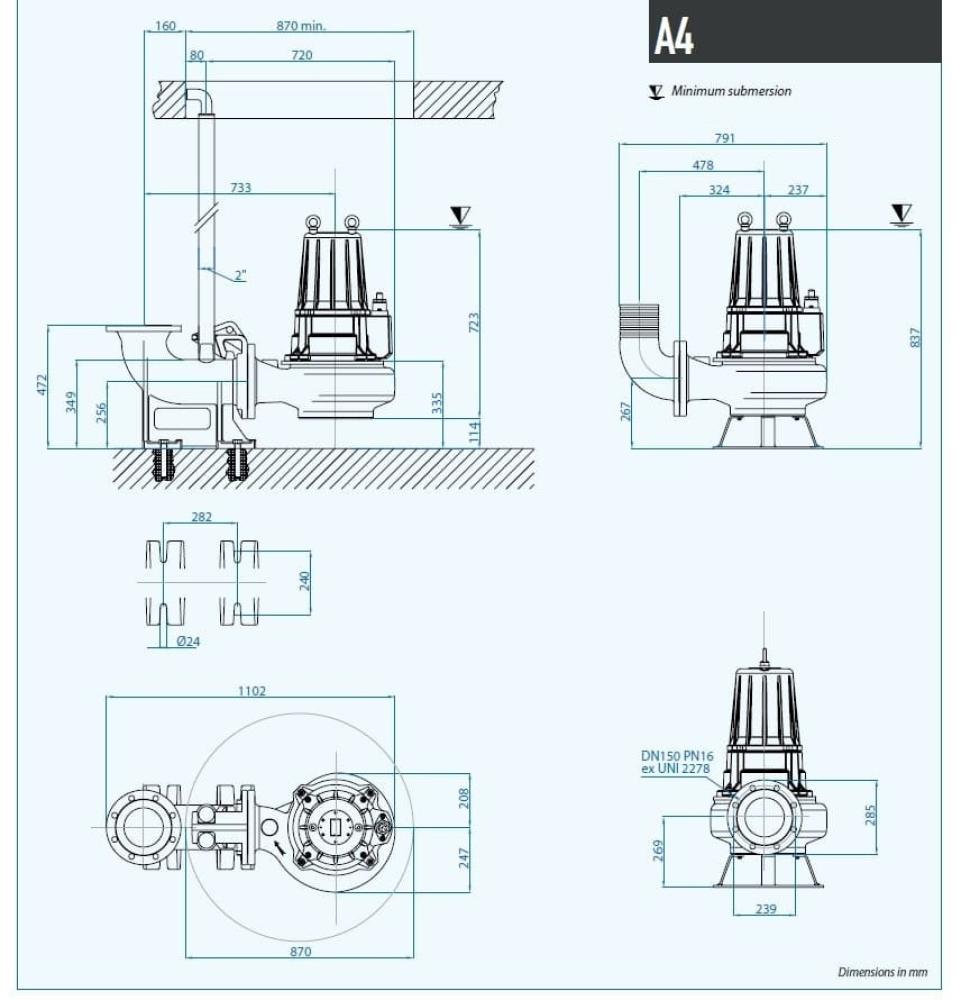 A4

Minimum submersion

160
870 min.
80
720
733
2"
723
472
349
256
335
114

791
478
324
237
837
267

282
240
Ø24

1102
208
247
870

DN150 PN16
ex UNI 2278
285
269
239

Dimensions in mm