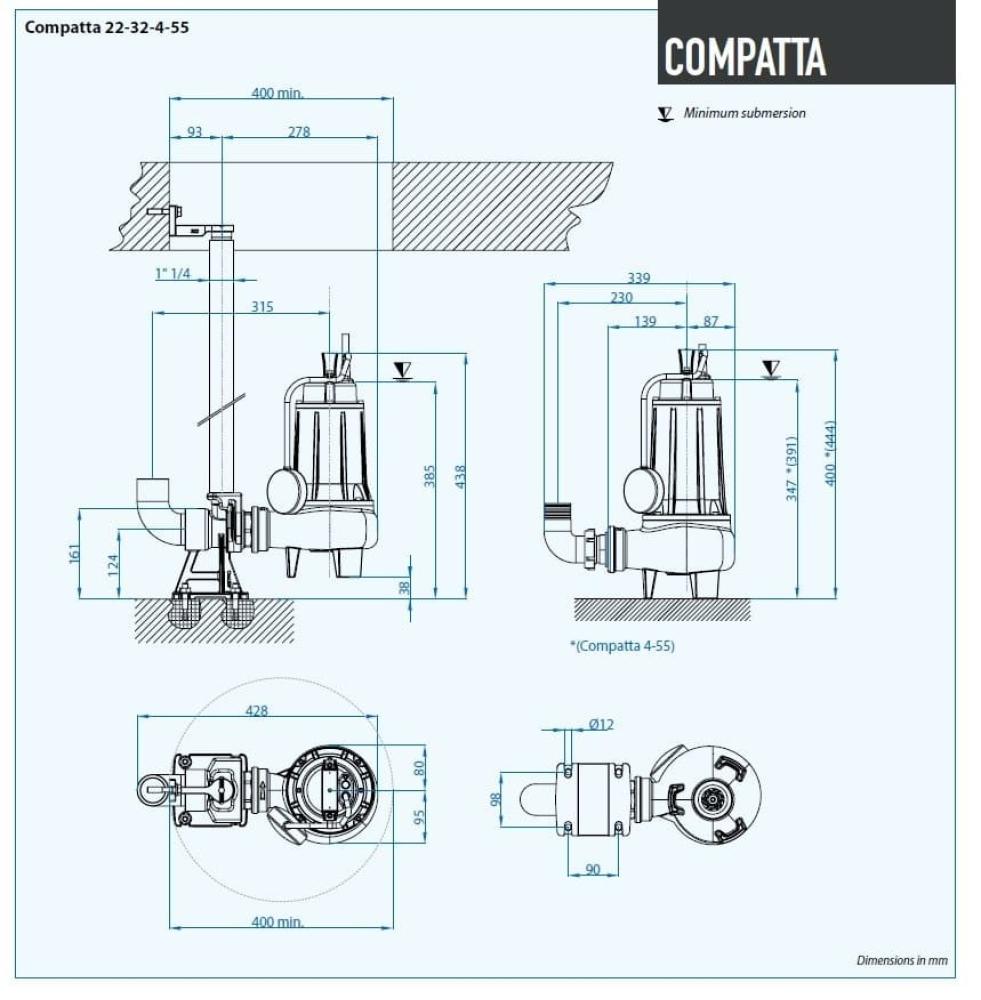 Compatta 22-32-4-55

COMPATTA

Minimum submersion

400 min.
93
278
1" 1/4
315
385
438
161
124
38

339
230
139
87
347 *(391)
400 *(444)

*(Compatta 4-55)

428
80
95
400 min.

Ø12
98
90

Dimensions in mm