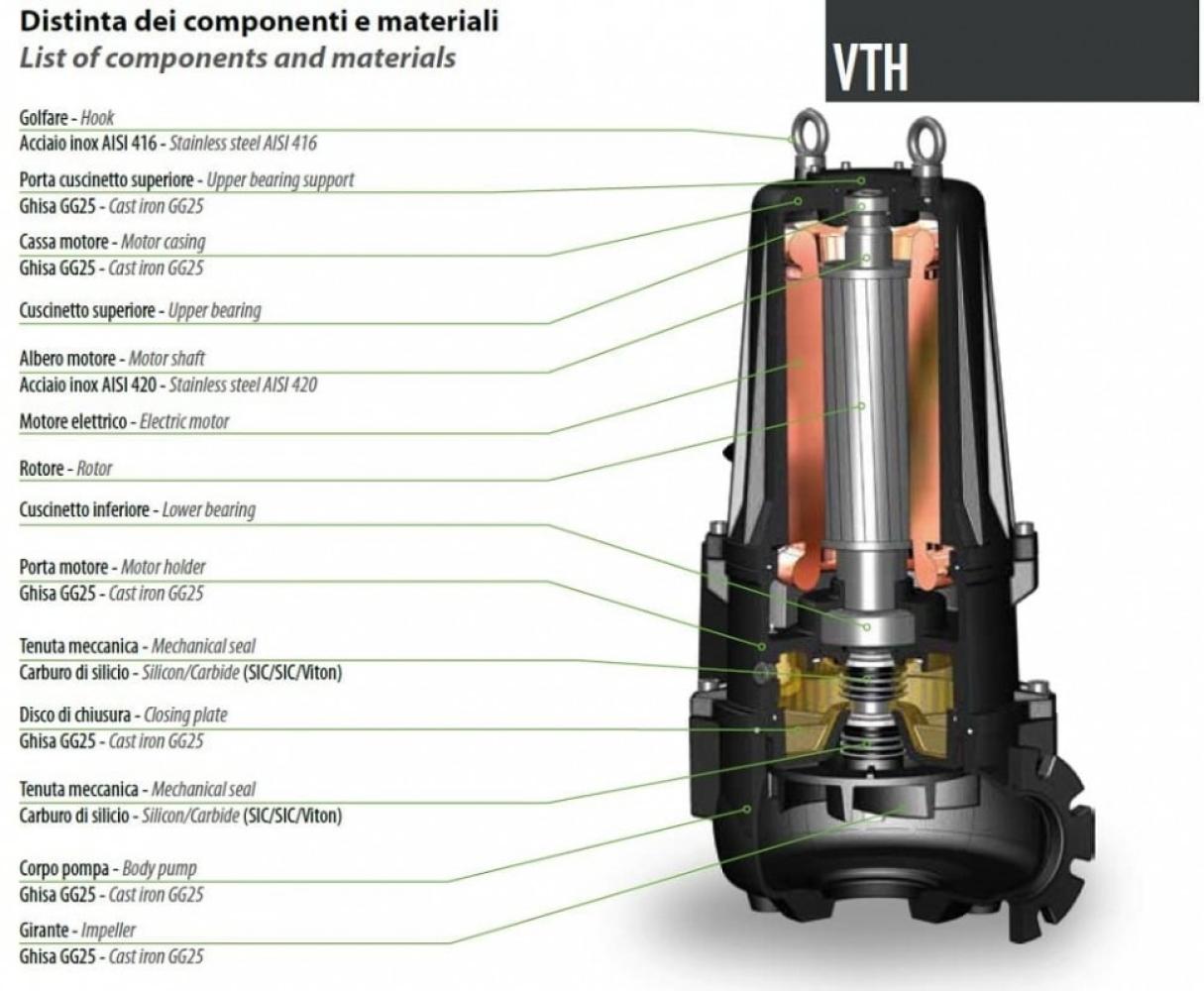 Distinta dei componenti e materiali
List of components and materials

VTH

Golfare - Hook
Acciaio inox AISI 416 - Stainless steel AISI 416

Porta cuscinetto superiore - Upper bearing support
Ghisa GG25 - Cast iron GG25

Cassa motore - Motor casing
Ghisa GG25 - Cast iron GG25

Cuscinetto superiore - Upper bearing

Albero motore - Motor shaft
Acciaio inox AISI 420 - Stainless steel AISI 420

Motore elettrico - Electric motor

Rotore - Rotor

Cuscinetto inferiore - Lower bearing

Porta motore - Motor holder
Ghisa GG25 - Cast iron GG25

Tenuta meccanica - Mechanical seal
Carburo di silicio - Silicon/Carbide (SIC/SIC/Viton)

Disco di chiusura - Closing plate
Ghisa GG25 - Cast iron GG25

Tenuta meccanica - Mechanical seal
Carburo di silicio - Silicon/Carbide (SIC/SIC/Viton)

Corpo pompa - Body pump
Ghisa GG25 - Cast iron GG25

Girante - Impeller
Ghisa GG25 - Cast iron GG25