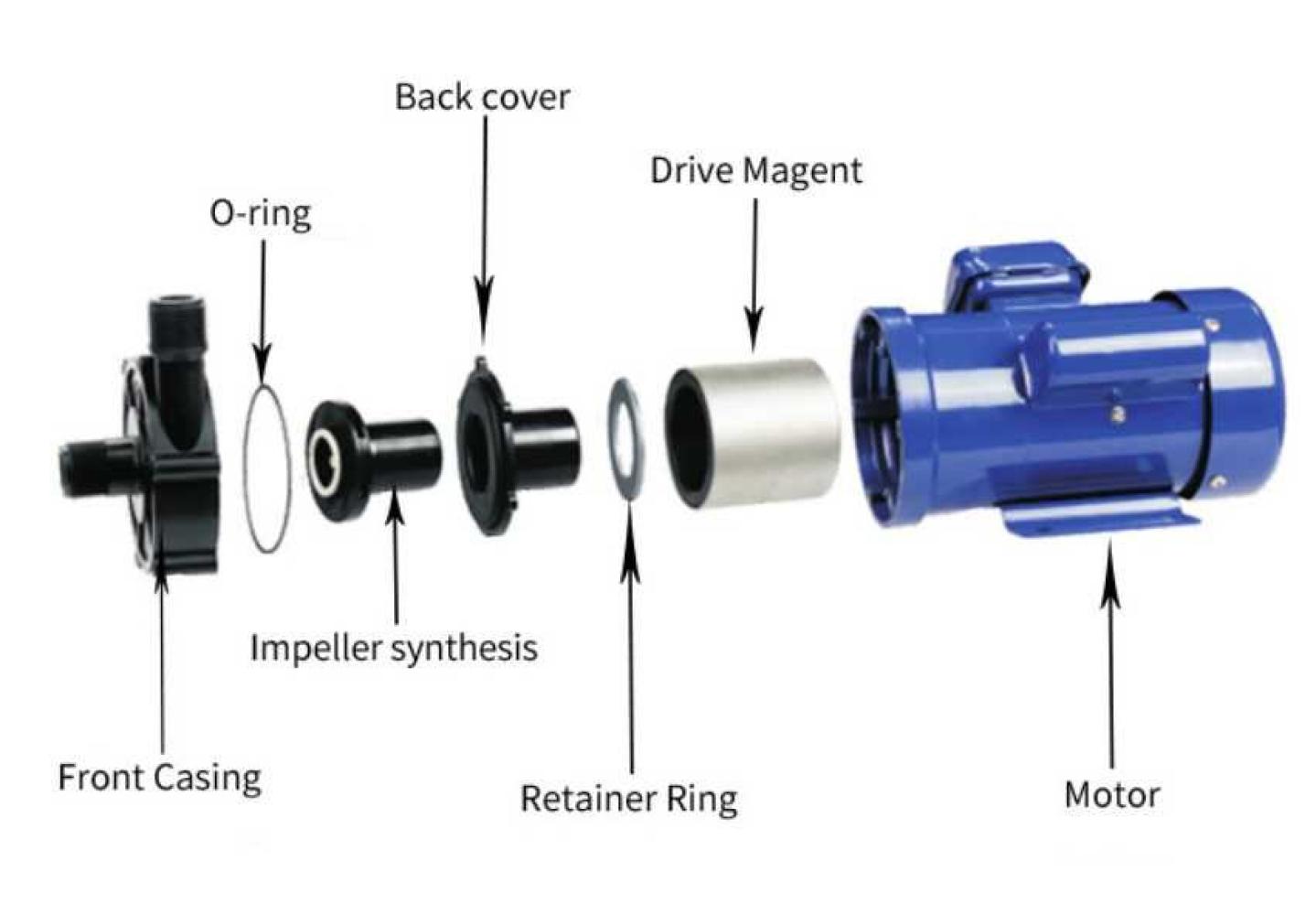 Back cover
Drive Magent
O-ring
Impeller synthesis
Front Casing
Retainer Ring
Motor