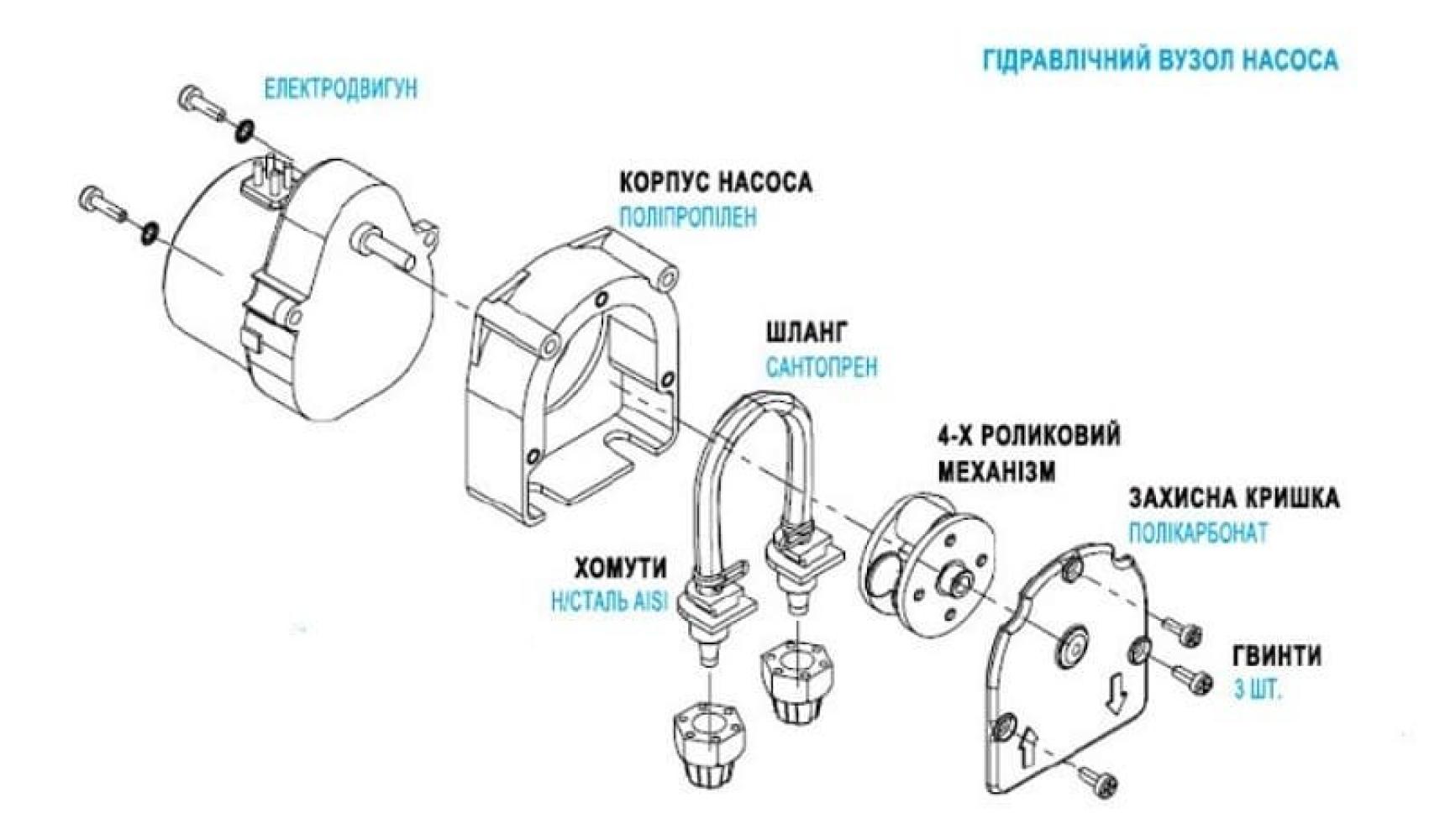 ГІДРАВЛІЧНИЙ ВУЗОЛ НАСОСА

ЕЛЕКТРОДВИГУН

КОРПУС НАСОСА
ПОЛІПРОПІЛЕН

ШЛАНГ
САНТОПРЕН

4-Х РОЛИКОВИЙ МЕХАНІЗМ

ЗАХИСНА КРИШКА
ПОЛІКАРБОНАТ

ХОМУТИ
Н/СТАЛЬ AISI

ГВИНТИ
3 ШТ.