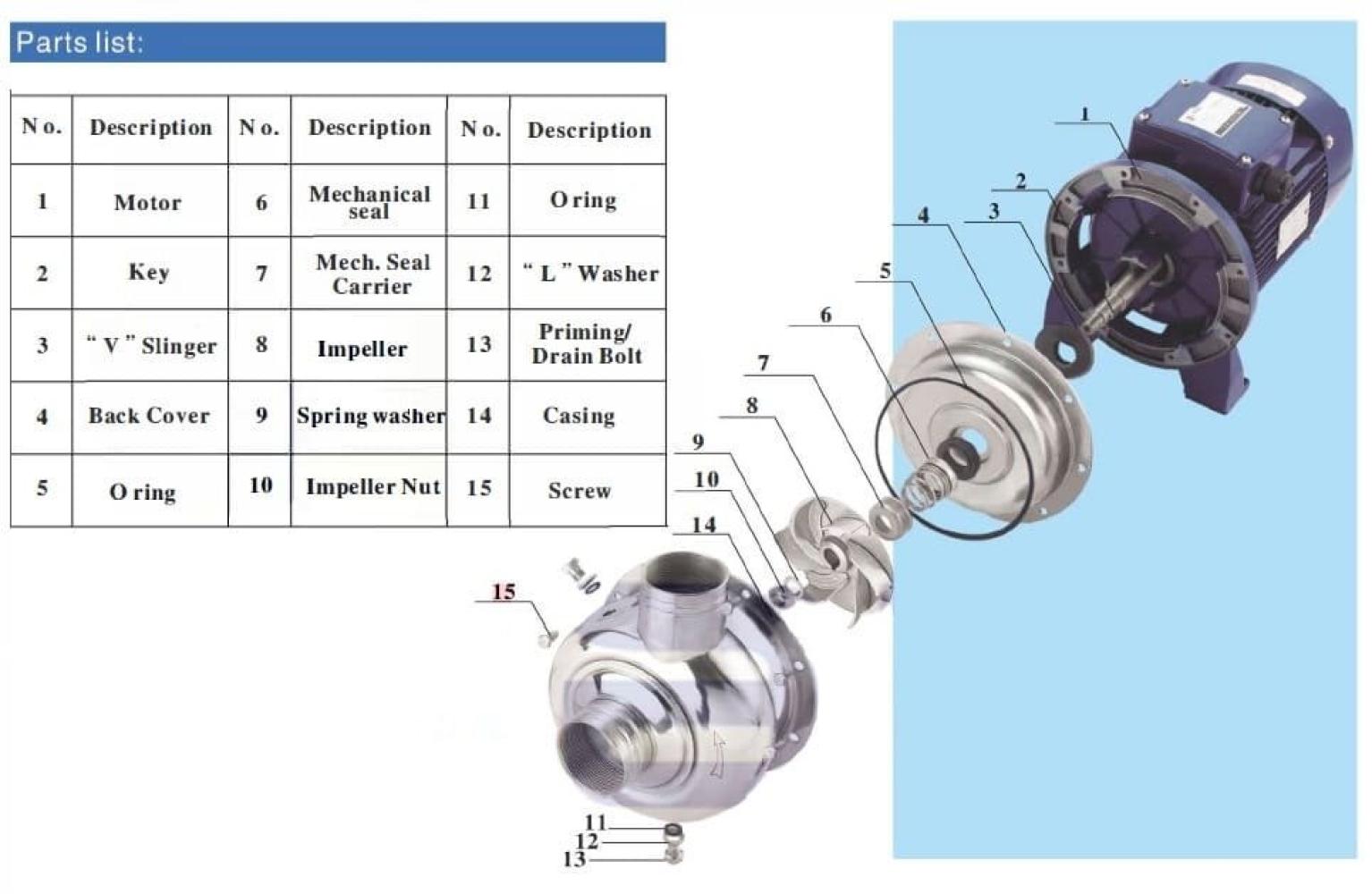 Parts list:

| No. | Description | No. | Description | No. | Description |
|---|---|---|---|---|---|
| 1 | Motor | 6 | Mechanical seal | 11 | O ring |
| 2 | Key | 7 | Mech. Seal Carrier | 12 | " L " Washer |
| 3 | " V " Slinger | 8 | Impeller | 13 | Priming/ Drain Bolt |
| 4 | Back Cover | 9 | Spring washer | 14 | Casing |
| 5 | O ring | 10 | Impeller Nut | 15 | Screw |

1
2
3
4
5
6
7
8
9
10
14
15
11
12
13