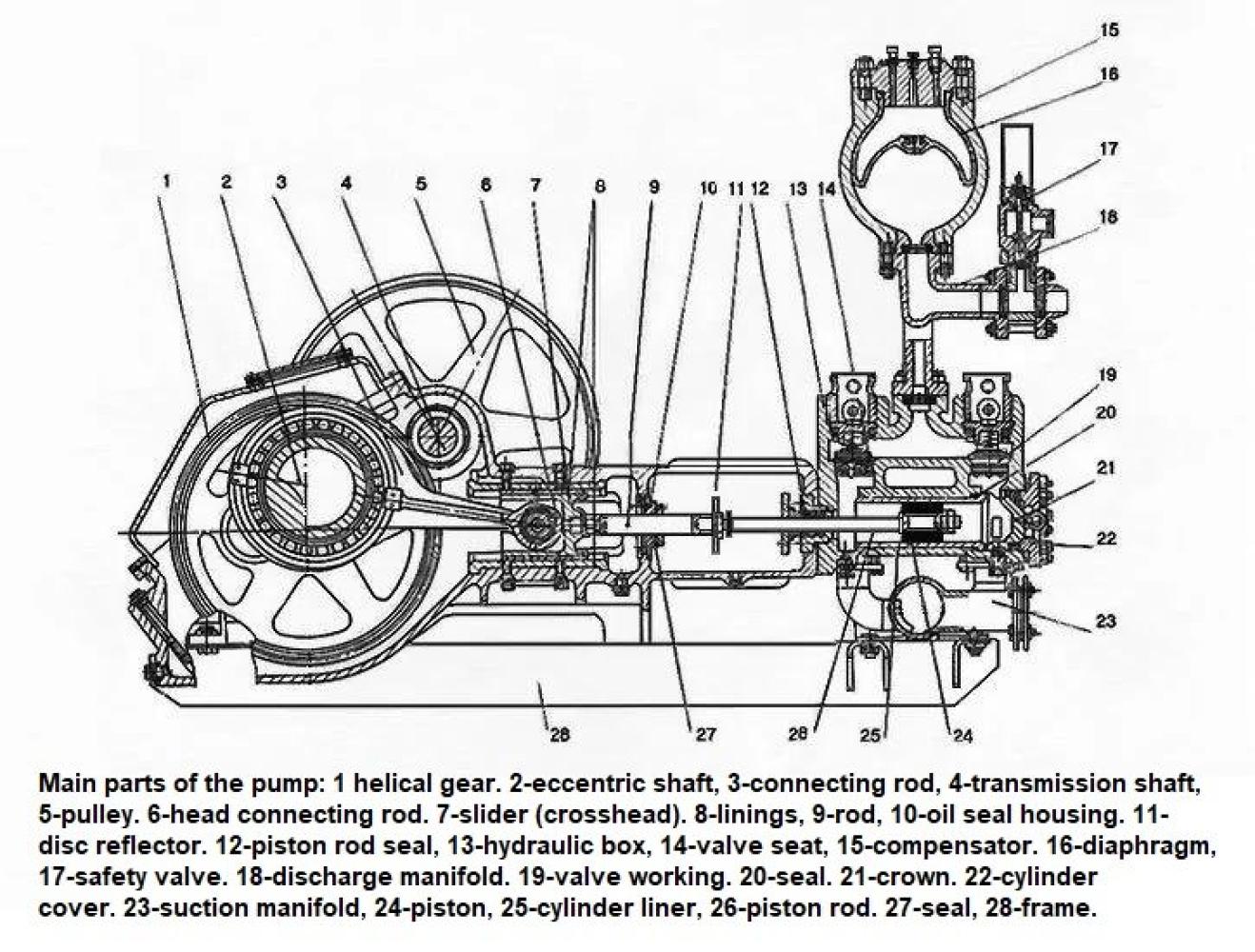 15
16
17
18
1 2 3 4 5 6 7 8 9 10 11 12 13 14
19
20
21
22
23
28
27
28
25
24

Main parts of the pump: 1 helical gear. 2-eccentric shaft, 3-connecting rod, 4-transmission shaft, 5-pulley. 6-head connecting rod. 7-slider (crosshead). 8-linings, 9-rod, 10-oil seal housing. 11-disc reflector. 12-piston rod seal, 13-hydraulic box, 14-valve seat, 15-compensator. 16-diaphragm, 17-safety valve. 18-discharge manifold. 19-valve working. 20-seal. 21-crown. 22-cylinder cover. 23-suction manifold, 24-piston, 25-cylinder liner, 26-piston rod. 27-seal, 28-frame.