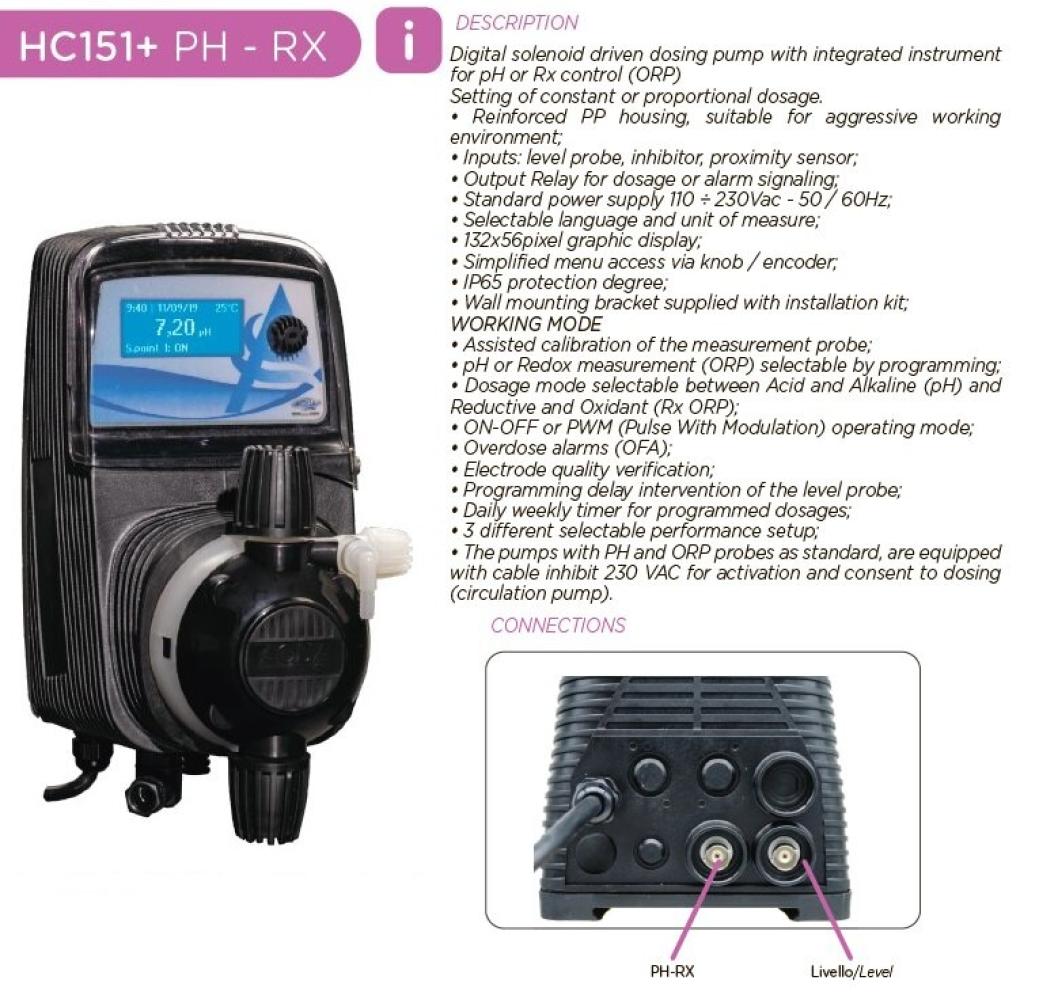 HC151+ PH - RX

i

DESCRIPTION

Digital solenoid driven dosing pump with integrated instrument for pH or Rx control (ORP)
Setting of constant or proportional dosage.
• Reinforced PP housing, suitable for aggressive working environment;
• Inputs: level probe, inhibitor, proximity sensor;
• Output Relay for dosage or alarm signaling;
• Standard power supply 110 ÷ 230Vac - 50 / 60Hz;
• Selectable language and unit of measure;
• 132x56pixel graphic display;
• Simplified menu access via knob / encoder;
• IP65 protection degree;
• Wall mounting bracket supplied with installation kit;
WORKING MODE
• Assisted calibration of the measurement probe;
• pH or Redox measurement (ORP) selectable by programming;
• Dosage mode selectable between Acid and Alkaline (pH) and Reductive and Oxidant (Rx ORP);
• ON-OFF or PWM (Pulse With Modulation) operating mode;
• Overdose alarms (OFA);
• Electrode quality verification;
• Programming delay intervention of the level probe;
• Daily weekly timer for programmed dosages;
• 3 different selectable performance setup;
• The pumps with PH and ORP probes as standard, are equipped with cable inhibit 230 VAC for activation and consent to dosing (circulation pump).

9:40 | 11/09/19 25°C
7.20 pH
S.point 1: ON

CONNECTIONS

PH-RX
Livello/Level