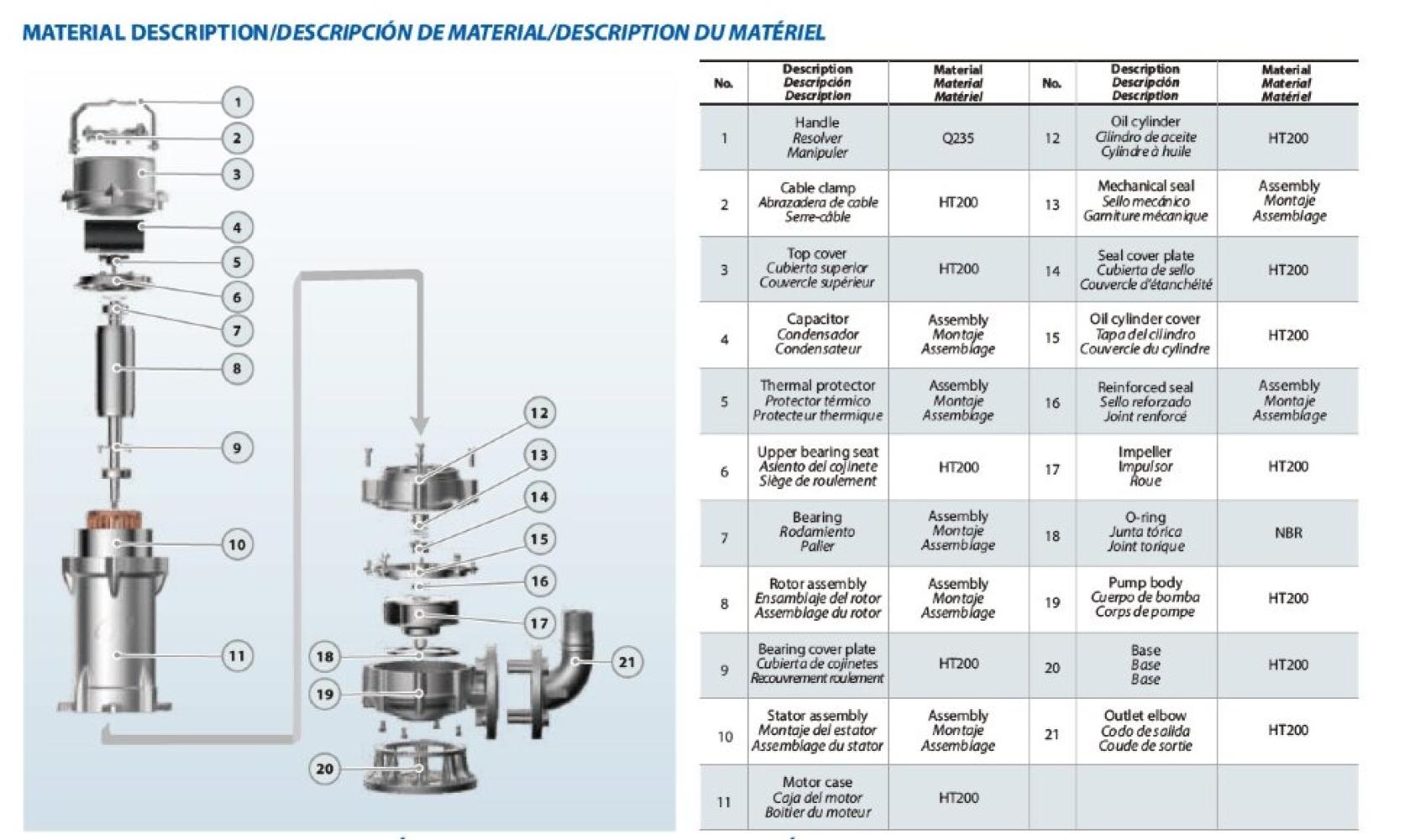 MATERIAL DESCRIPTION/DESCRIPCIÓN DE MATERIAL/DESCRIPTION DU MATÉRIEL

1
2
3
4
5
6
7
8
9
10
11
12
13
14
15
16
17
18
19
20
21

| No. | Description Descripción Description | Material Material Matériel | No. | Description Descripción Description | Material Material Matériel |
|---|---|---|---|---|---|
| 1 | Handle Resolver Manipuler | Q235 | 12 | Oil cylinder Cilindro de aceite Cylindre à huile | HT200 |
| 2 | Cable clamp Abrazadera de cable Serre-câble | HT200 | 13 | Mechanical seal Sello mecánico Garniture mécanique | Assembly Montaje Assemblage |
| 3 | Top cover Cubierta superior Couvercle supérieur | HT200 | 14 | Seal cover plate Cubierta de sello Couvercle d'étanchéité | HT200 |
| 4 | Capacitor Condensador Condensateur | Assembly Montaje Assemblage | 15 | Oil cylinder cover Tapa del cilindro Couvercle du cylindre | HT200 |
| 5 | Thermal protector Protector térmico Protecteur thermique | Assembly Montaje Assemblage | 16 | Reinforced seal Sello reforzado Joint renforcé | Assembly Montaje Assemblage |
| 6 | Upper bearing seat Asiento del cojinete Siège de roulement | HT200 | 17 | Impeller Impulsor Roue | HT200 |
| 7 | Bearing Rodamiento Palier | Assembly Montaje Assemblage | 18 | O-ring Junta tórica Joint torique | NBR |
| 8 | Rotor assembly Ensamblaje del rotor Assemblage du rotor | Assembly Montaje Assemblage | 19 | Pump body Cuerpo de bomba Corps de pompe | HT200 |
| 9 | Bearing cover plate Cubierta de cojinetes Recouvrement roulement | HT200 | 20 | Base Base Base | HT200 |
| 10 | Stator assembly Montaje del estator Assemblage du stator | Assembly Montaje Assemblage | 21 | Outlet elbow Codo de salida Coude de sortie | HT200 |
| 11 | Motor case Caja del motor Boîtier du moteur | HT200 | | | |