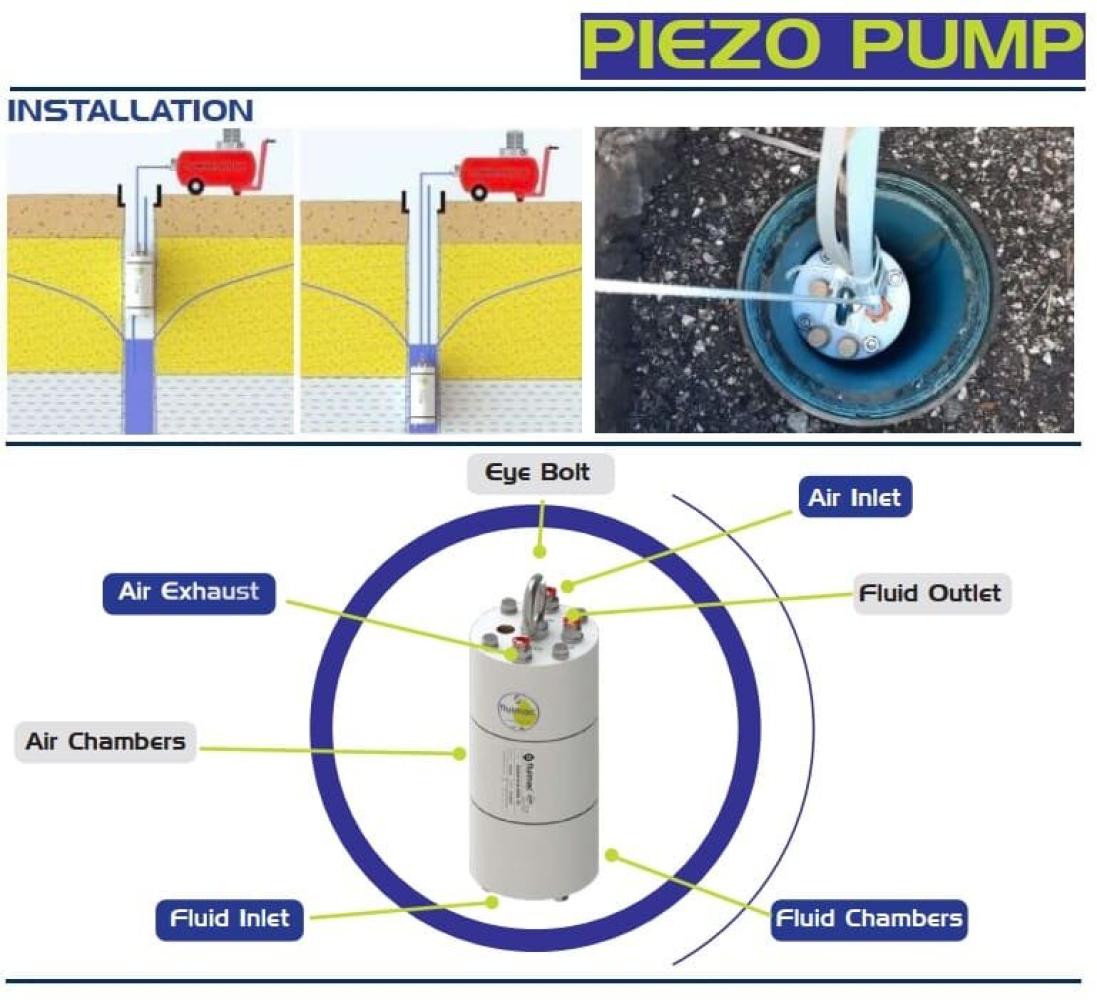 PIEZO PUMP

INSTALLATION

Eye Bolt

Air Inlet

Air Exhaust

Fluid Outlet

Air Chambers

Fluid Inlet

Fluid Chambers