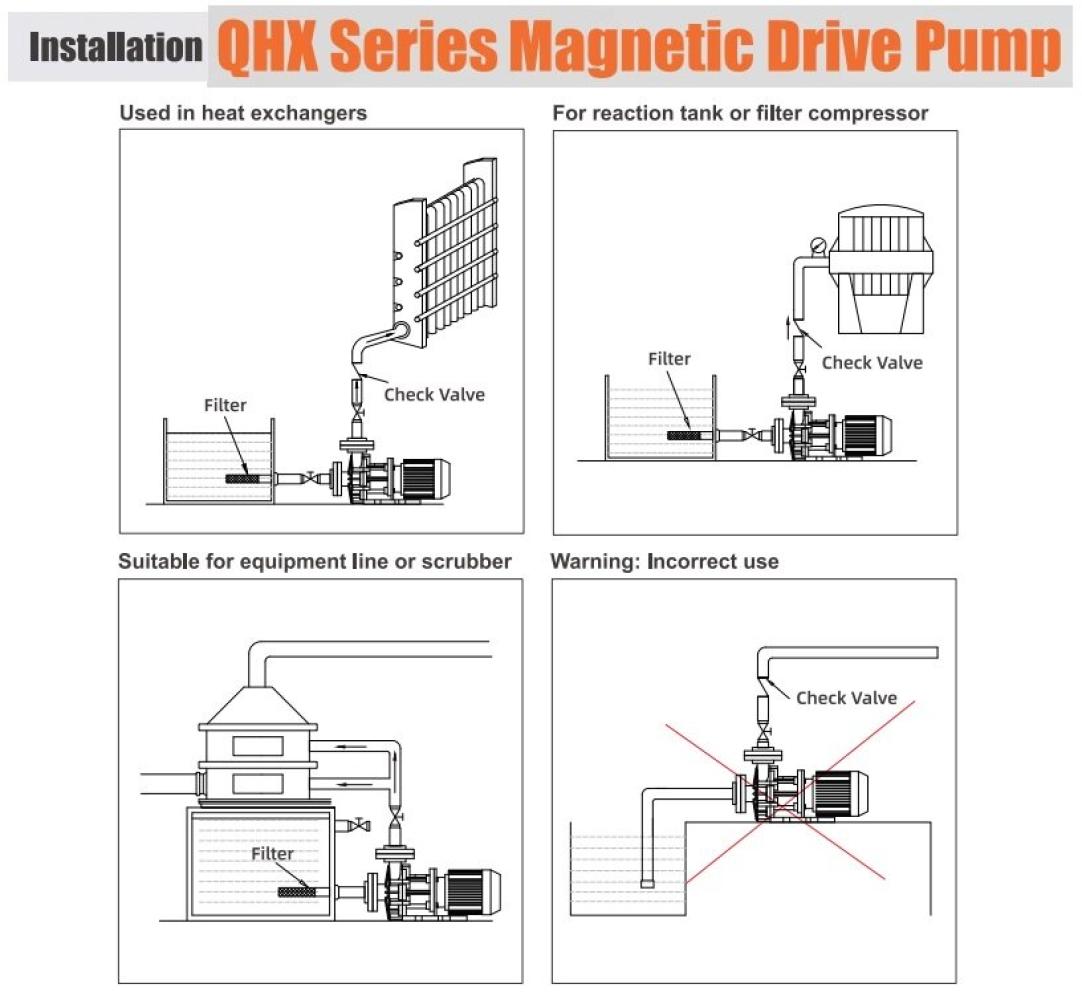 Installation QHX Series Magnetic Drive Pump

Used in heat exchangers

Filter

Check Valve

For reaction tank or filter compressor

Filter

Check Valve

Suitable for equipment line or scrubber

Filter

Warning: Incorrect use

Check Valve