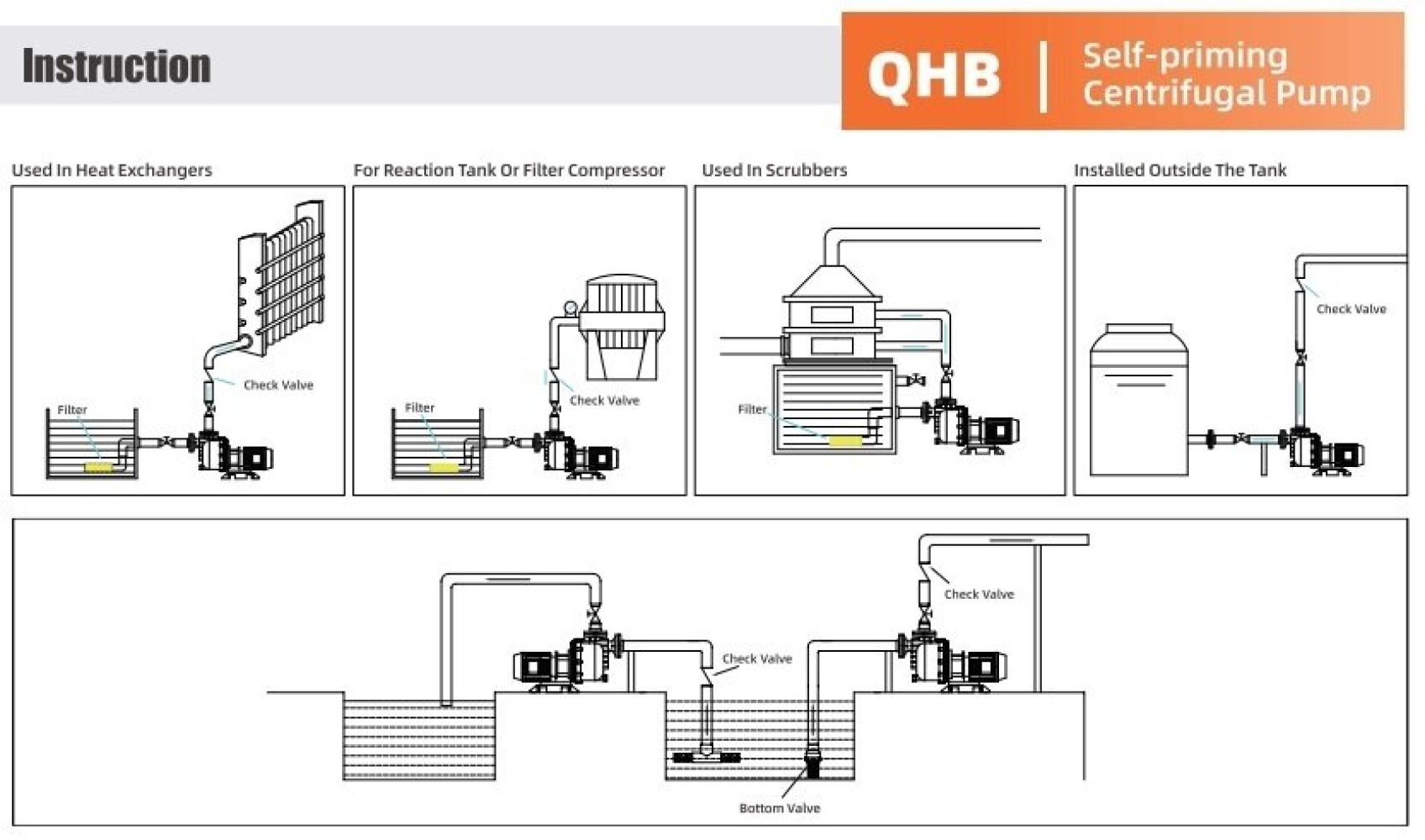 Instruction

QHB | Self-priming Centrifugal Pump

Used In Heat Exchangers

Check Valve

Filter

For Reaction Tank Or Filter Compressor

Check Valve

Filter

Used In Scrubbers

Filter

Installed Outside The Tank

Check Valve

Check Valve

Check Valve

Bottom Valve