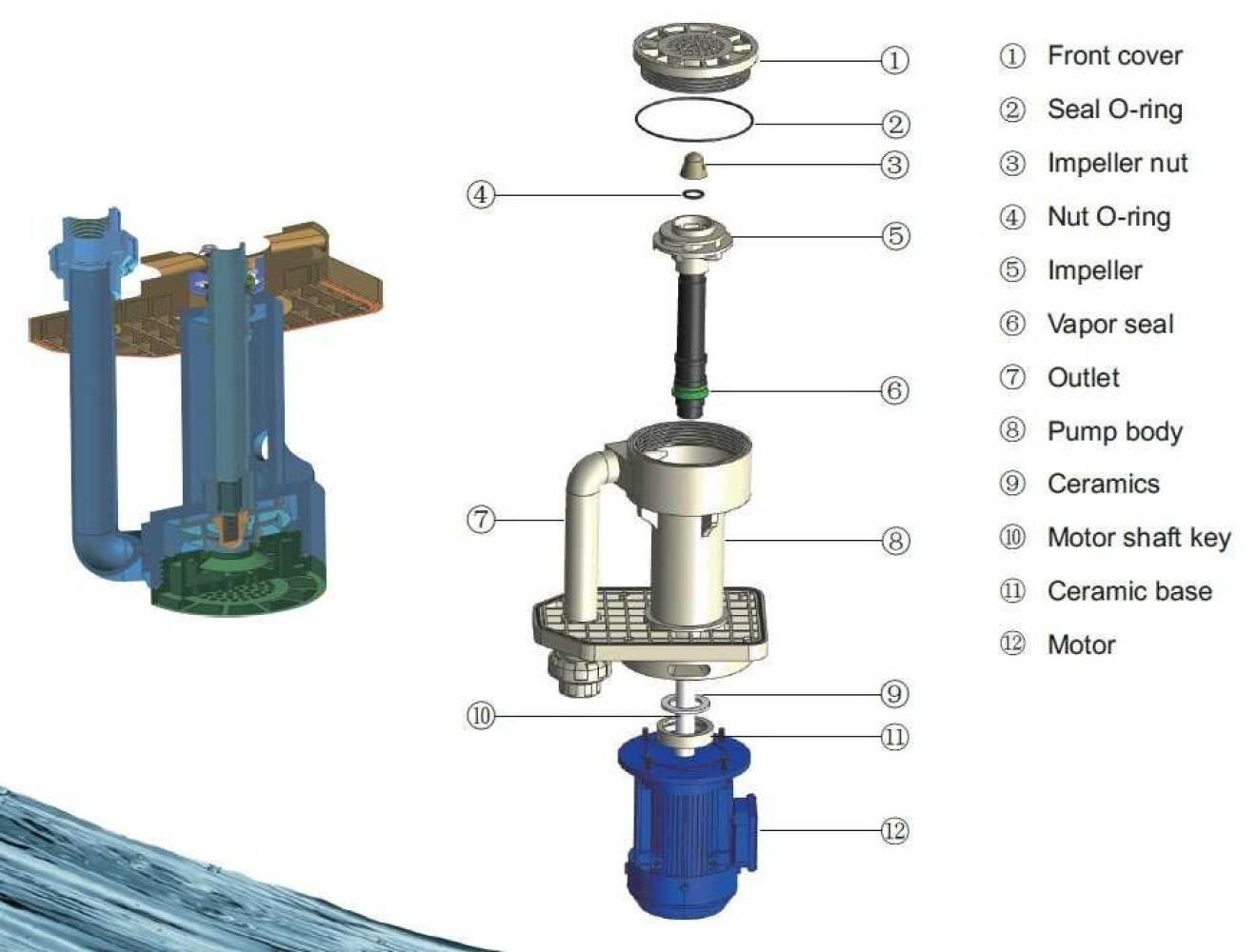 ①
②
③
④
⑤
⑥
⑦
⑧
⑨
⑩
⑪
⑫

① Front cover
② Seal O-ring
③ Impeller nut
④ Nut O-ring
⑤ Impeller
⑥ Vapor seal
⑦ Outlet
⑧ Pump body
⑨ Ceramics
⑩ Motor shaft key
⑪ Ceramic base
⑫ Motor