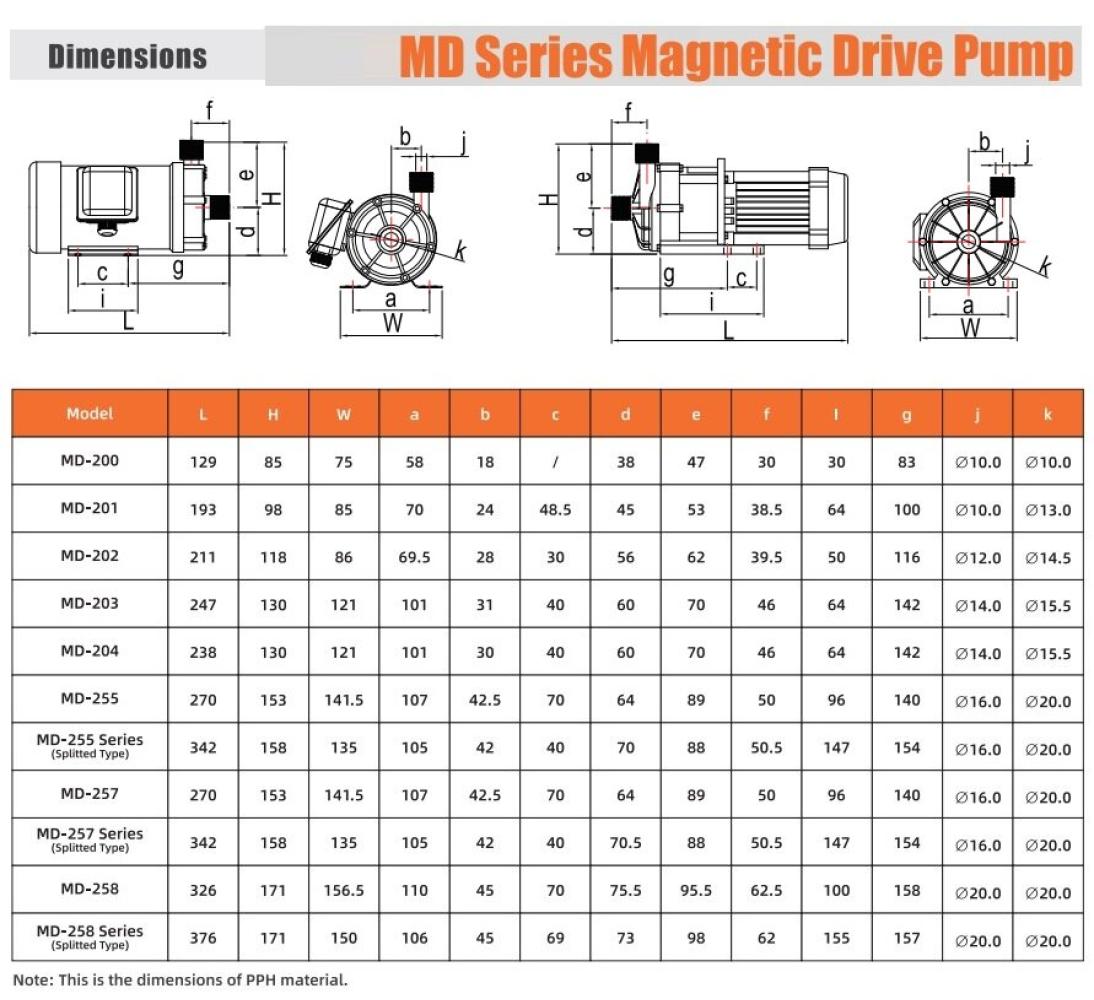 Dimensions

MD Series Magnetic Drive Pump

f e H d c g i L b j k a W

f H e d g c i L b j k a W

| Model | L | H | W | a | b | c | d | e | f | I | g | j | k |
|---|---|---|---|---|---|---|---|---|---|---|---|---|---|
| MD-200 | 129 | 85 | 75 | 58 | 18 | / | 38 | 47 | 30 | 30 | 83 | ∅10.0 | ∅10.0 |
| MD-201 | 193 | 98 | 85 | 70 | 24 | 48.5 | 45 | 53 | 38.5 | 64 | 100 | ∅10.0 | ∅13.0 |
| MD-202 | 211 | 118 | 86 | 69.5 | 28 | 30 | 56 | 62 | 39.5 | 50 | 116 | ∅12.0 | ∅14.5 |
| MD-203 | 247 | 130 | 121 | 101 | 31 | 40 | 60 | 70 | 46 | 64 | 142 | ∅14.0 | ∅15.5 |
| MD-204 | 238 | 130 | 121 | 101 | 30 | 40 | 60 | 70 | 46 | 64 | 142 | ∅14.0 | ∅15.5 |
| MD-255 | 270 | 153 | 141.5 | 107 | 42.5 | 70 | 64 | 89 | 50 | 96 | 140 | ∅16.0 | ∅20.0 |
| MD-255 Series (Splitted Type) | 342 | 158 | 135 | 105 | 42 | 40 | 70 | 88 | 50.5 | 147 | 154 | ∅16.0 | ∅20.0 |
| MD-257 | 270 | 153 | 141.5 | 107 | 42.5 | 70 | 64 | 89 | 50 | 96 | 140 | ∅16.0 | ∅20.0 |
| MD-257 Series (Splitted Type) | 342 | 158 | 135 | 105 | 42 | 40 | 70.5 | 88 | 50.5 | 147 | 154 | ∅16.0 | ∅20.0 |
| MD-258 | 326 | 171 | 156.5 | 110 | 45 | 70 | 75.5 | 95.5 | 62.5 | 100 | 158 | ∅20.0 | ∅20.0 |
| MD-258 Series (Splitted Type) | 376 | 171 | 150 | 106 | 45 | 69 | 73 | 98 | 62 | 155 | 157 | ∅20.0 | ∅20.0 |

Note: This is the dimensions of PPH material.