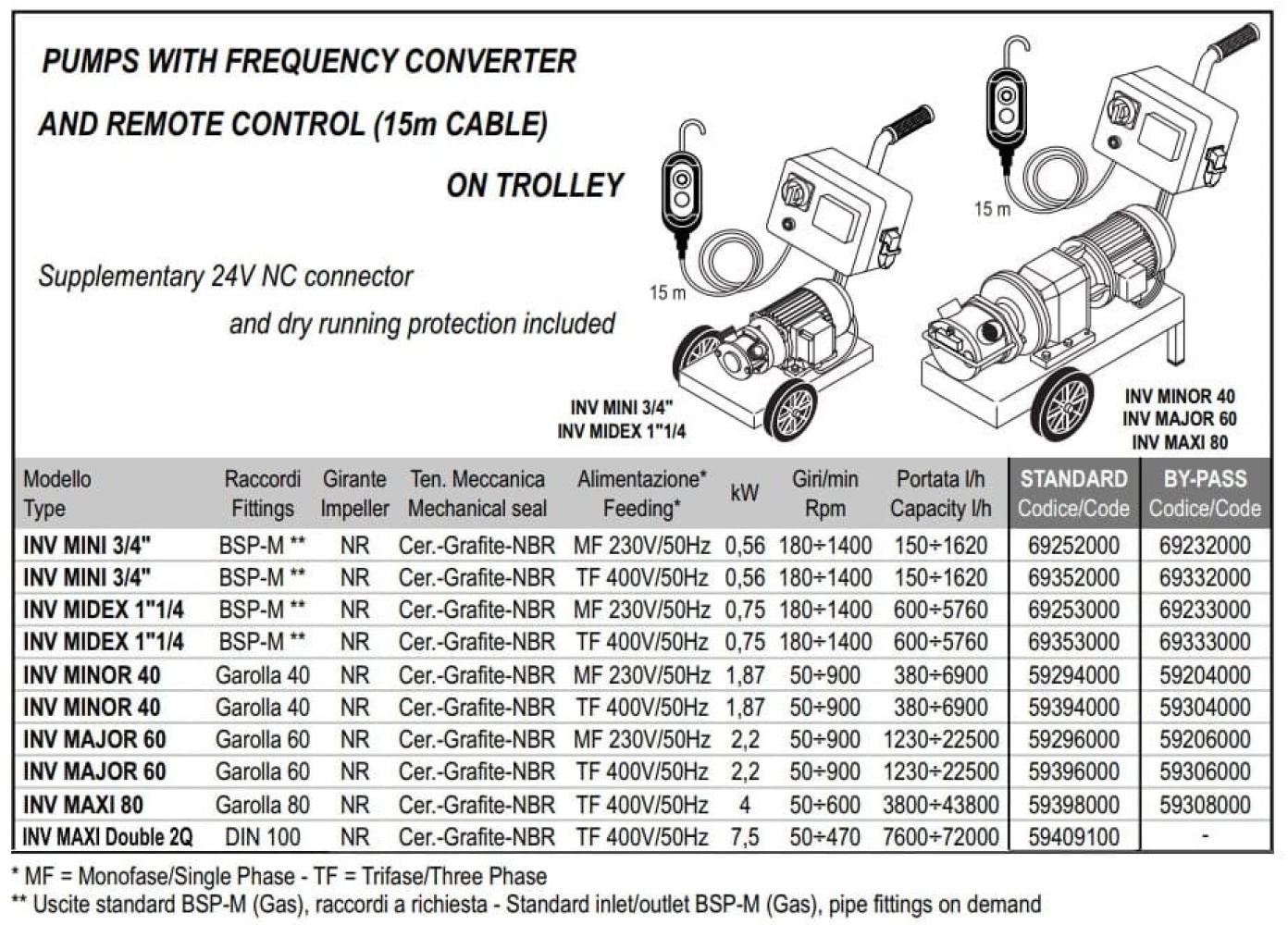 PUMPS WITH FREQUENCY CONVERTER

AND REMOTE CONTROL (15m CABLE)

ON TROLLEY

Supplementary 24V NC connector

and dry running protection included

15 m

15 m

INV MINI 3/4"
INV MIDEX 1"1/4

INV MINOR 40
INV MAJOR 60
INV MAXI 80

| Modello Type | Raccordi Fittings | Girante Impeller | Ten. Meccanica Mechanical seal | Alimentazione* Feeding* | kW | Giri/min Rpm | Portata l/h Capacity l/h | STANDARD Codice/Code | BY-PASS Codice/Code |
|---|---|---|---|---|---|---|---|---|---|
| INV MINI 3/4" | BSP-M ** | NR | Cer.-Grafite-NBR | MF 230V/50Hz | 0,56 | 180÷1400 | 150÷1620 | 69252000 | 69232000 |
| INV MINI 3/4" | BSP-M ** | NR | Cer.-Grafite-NBR | TF 400V/50Hz | 0,56 | 180÷1400 | 150÷1620 | 69352000 | 69332000 |
| INV MIDEX 1"1/4 | BSP-M ** | NR | Cer.-Grafite-NBR | MF 230V/50Hz | 0,75 | 180÷1400 | 600÷5760 | 69253000 | 69233000 |
| INV MIDEX 1"1/4 | BSP-M ** | NR | Cer.-Grafite-NBR | TF 400V/50Hz | 0,75 | 180÷1400 | 600÷5760 | 69353000 | 69333000 |
| INV MINOR 40 | Garolla 40 | NR | Cer.-Grafite-NBR | MF 230V/50Hz | 1,87 | 50÷900 | 380÷6900 | 59294000 | 59204000 |
| INV MINOR 40 | Garolla 40 | NR | Cer.-Grafite-NBR | TF 400V/50Hz | 1,87 | 50÷900 | 380÷6900 | 59394000 | 59304000 |
| INV MAJOR 60 | Garolla 60 | NR | Cer.-Grafite-NBR | MF 230V/50Hz | 2,2 | 50÷900 | 1230÷22500 | 59296000 | 59206000 |
| INV MAJOR 60 | Garolla 60 | NR | Cer.-Grafite-NBR | TF 400V/50Hz | 2,2 | 50÷900 | 1230÷22500 | 59396000 | 59306000 |
| INV MAXI 80 | Garolla 80 | NR | Cer.-Grafite-NBR | TF 400V/50Hz | 4 | 50÷600 | 3800÷43800 | 59398000 | 59308000 |
| INV MAXI Double 2Q | DIN 100 | NR | Cer.-Grafite-NBR | TF 400V/50Hz | 7,5 | 50÷470 | 7600÷72000 | 59409100 | - |

* MF = Monofase/Single Phase - TF = Trifase/Three Phase
** Uscite standard BSP-M (Gas), raccordi a richiesta - Standard inlet/outlet BSP-M (Gas), pipe fittings on demand