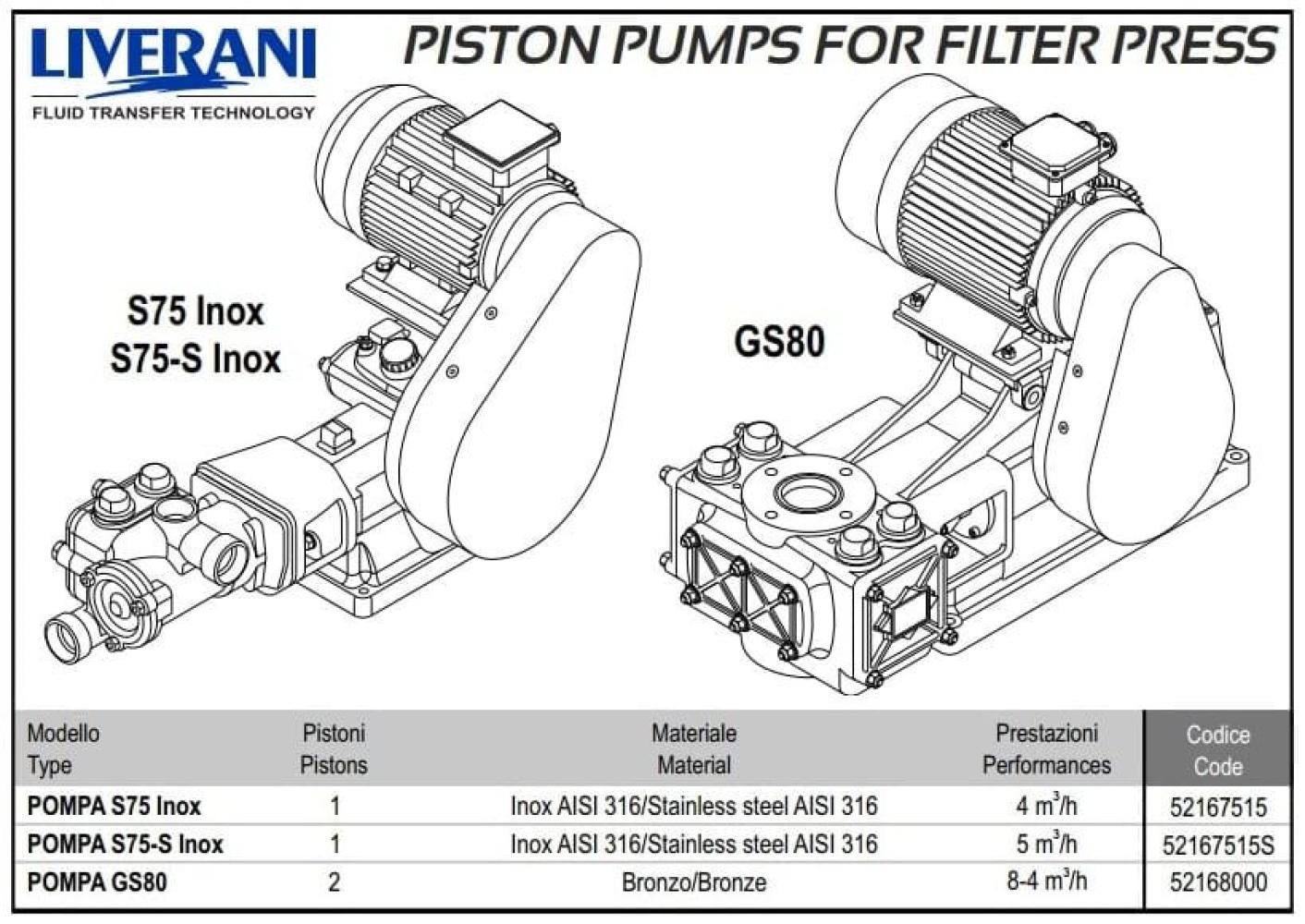 LIVERANI
FLUID TRANSFER TECHNOLOGY

PISTON PUMPS FOR FILTER PRESS

S75 Inox
S75-S Inox

GS80

| Modello Type | Pistoni Pistons | Materiale Material | Prestazioni Performances | Codice Code |
|---|---|---|---|---|
| POMPA S75 Inox | 1 | Inox AISI 316/Stainless steel AISI 316 | 4 $m^3/h$ | 52167515 |
| POMPA S75-S Inox | 1 | Inox AISI 316/Stainless steel AISI 316 | 5 $m^3/h$ | 52167515S |
| POMPA GS80 | 2 | Bronzo/Bronze | 8-4 $m^3/h$ | 52168000 |